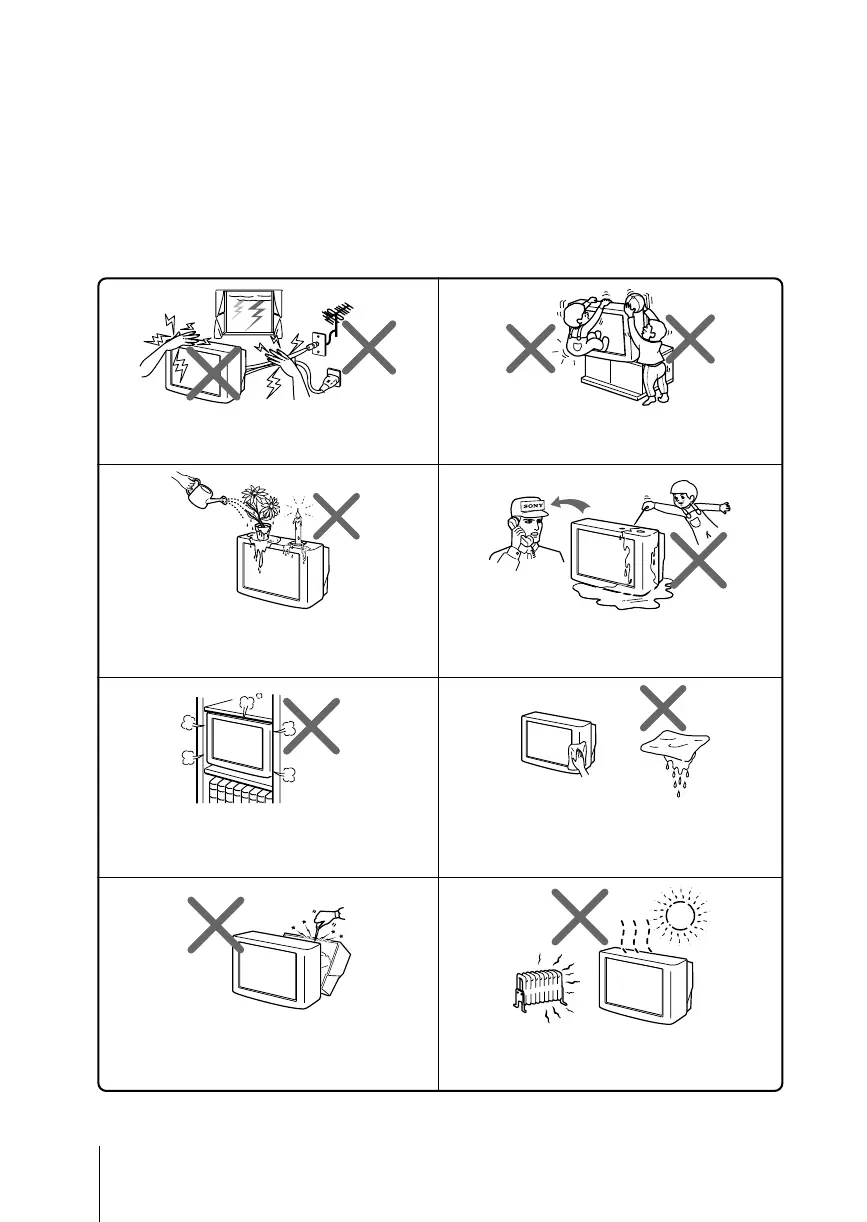 SONY