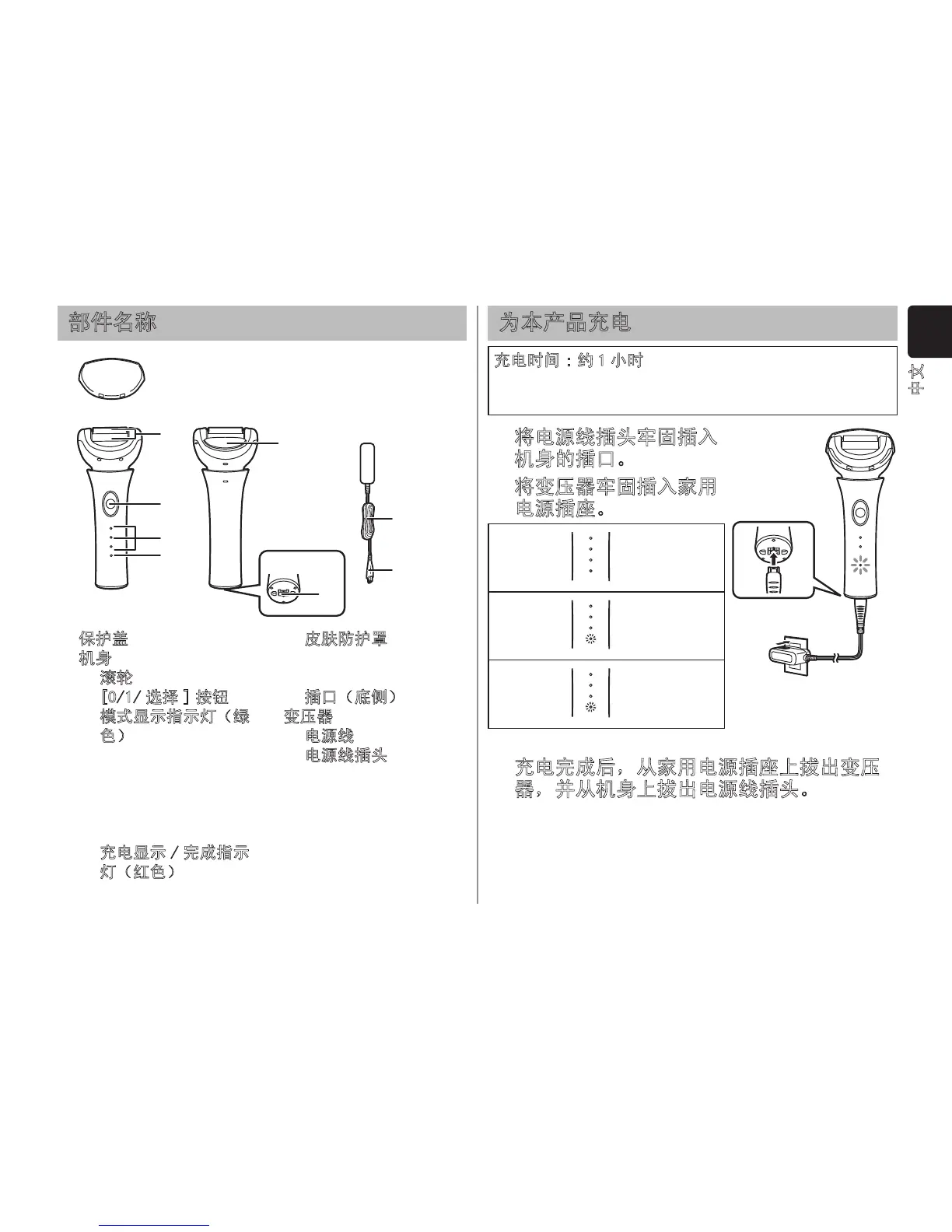 部件名称

保护盖
机身
滚轮
[0/1/ 选择 ] 按钮
模式显示指示灯（绿色）

充电显示 / 完成指示灯（红色）

皮肤防护罩

插口（底侧）
变压器
电源线
电源线插头

为本产品充电

充电时间：约 1 小时

将电源线插头牢固插入机身的插口。

将变压器牢固插入家用电源插座。

充电完成后，从家用电源插座上拔出变压器，并从机身上拔出电源线插头。

中文