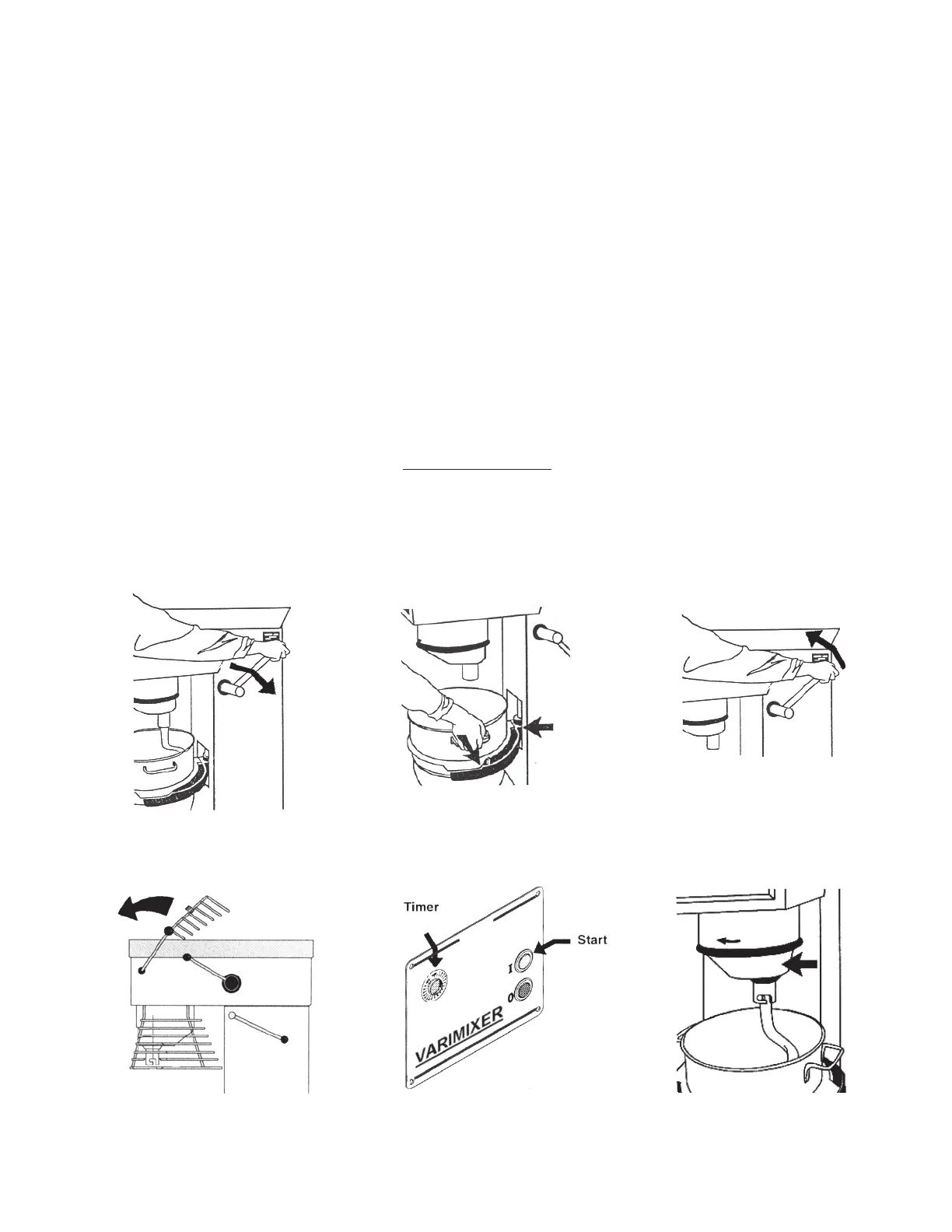 Timer

Start

I

0

VARIMIXER