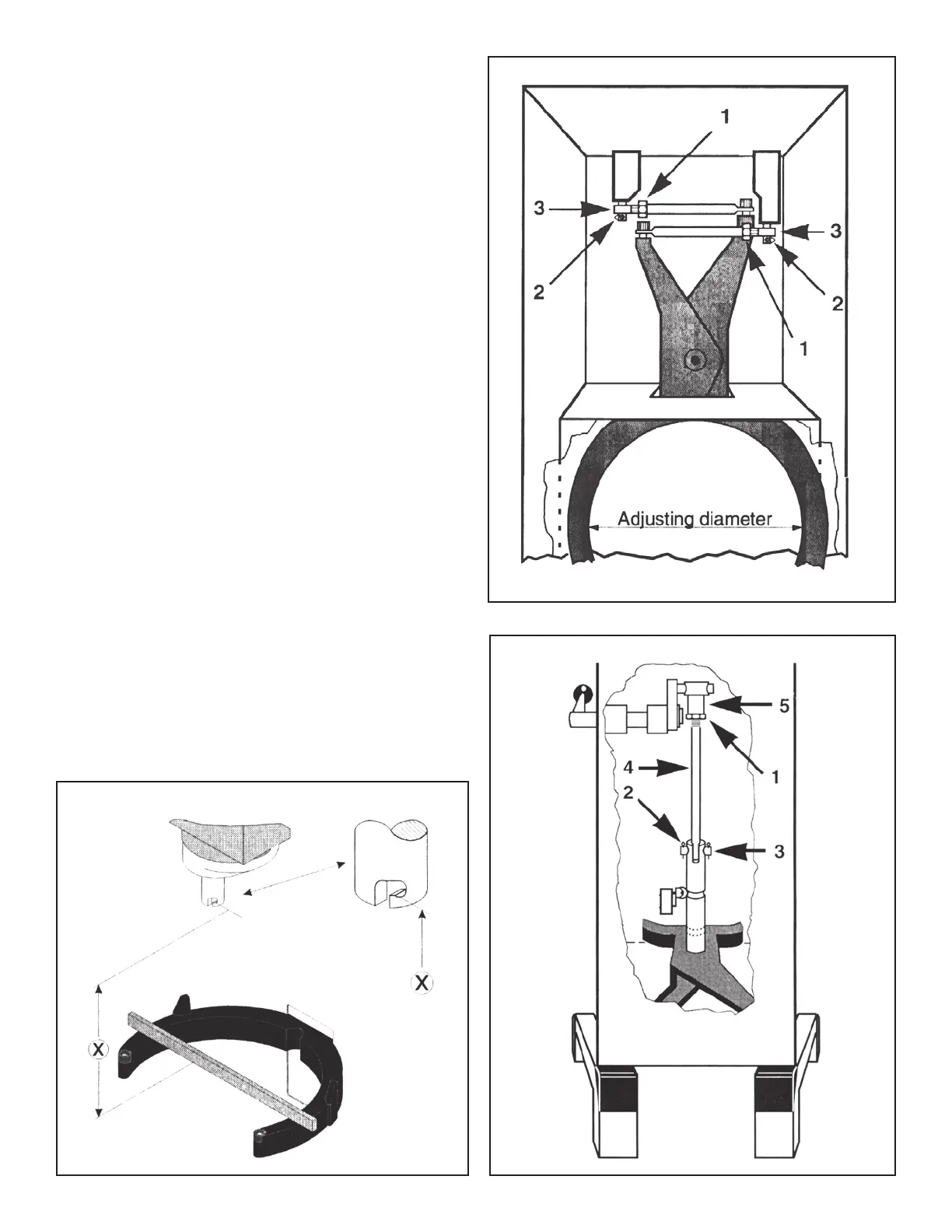 1
3
3
2
2
1
Adjusting diameter

5
1
4
2
3

X
X