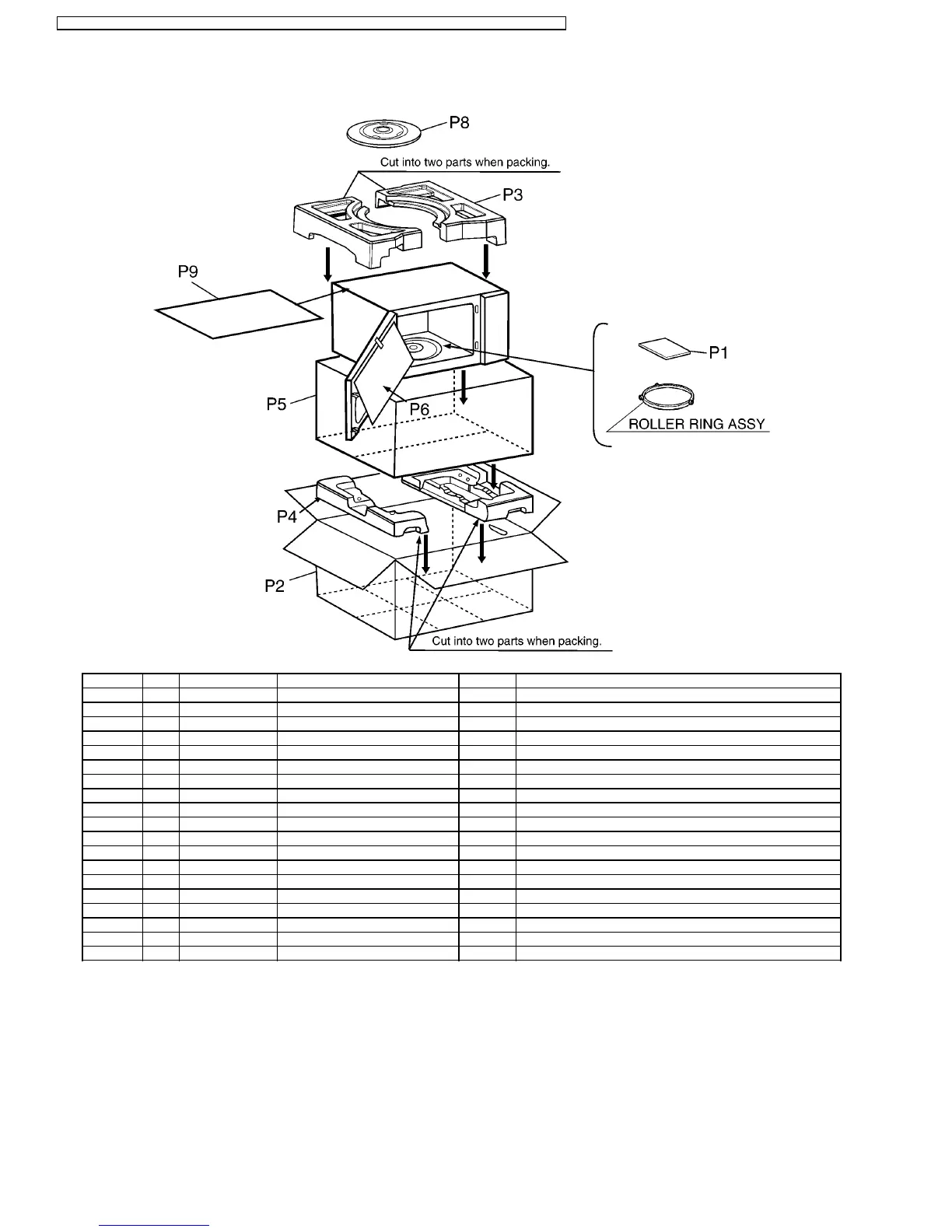 P8

Cut into two parts when packing.

P3

P9

P1

ROLLER RING ASSY

P5

P6

P4

P2

Cut into two parts when packing.