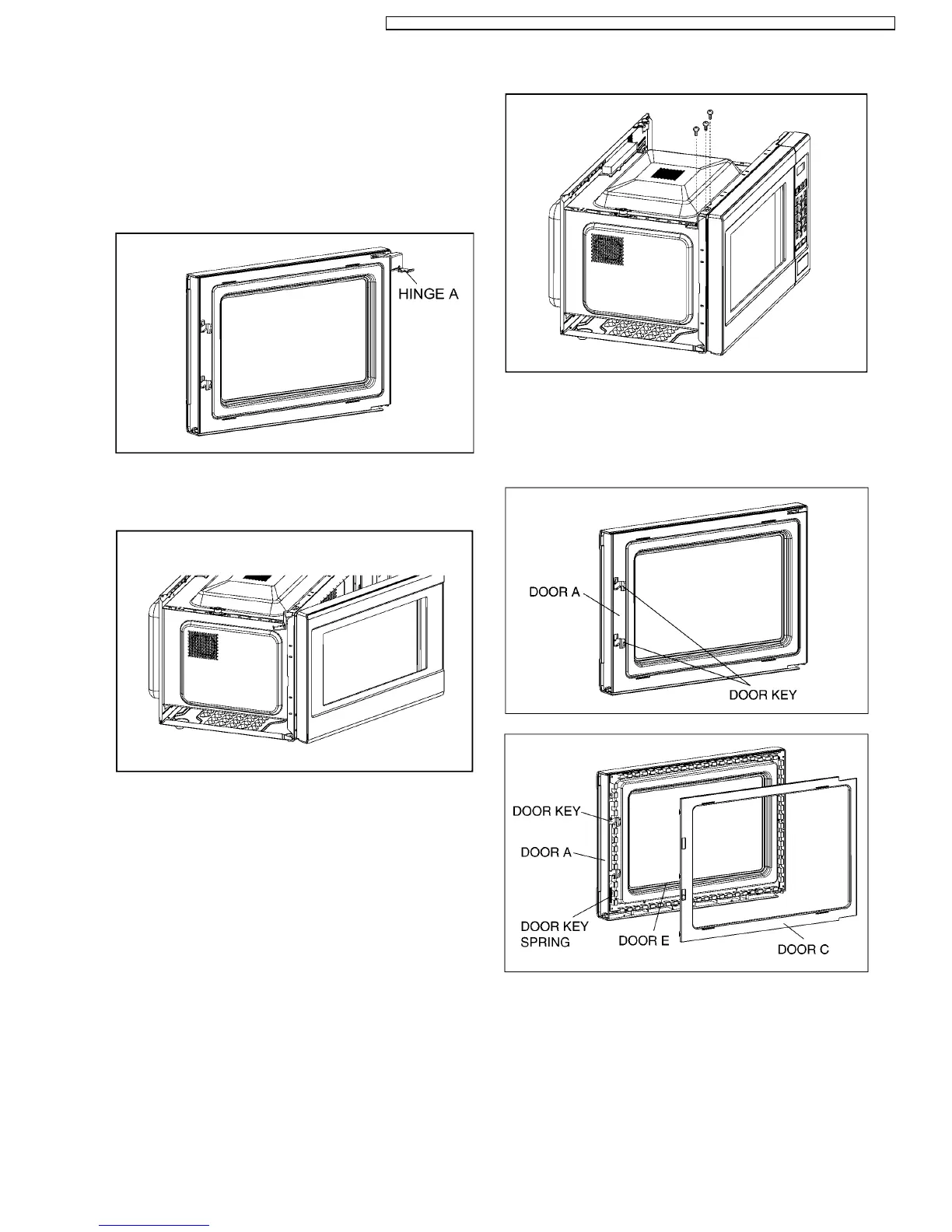 HINGE A

DOOR A

DOOR KEY

DOOR KEY

DOOR A

DOOR KEY SPRING

DOOR E

DOOR C