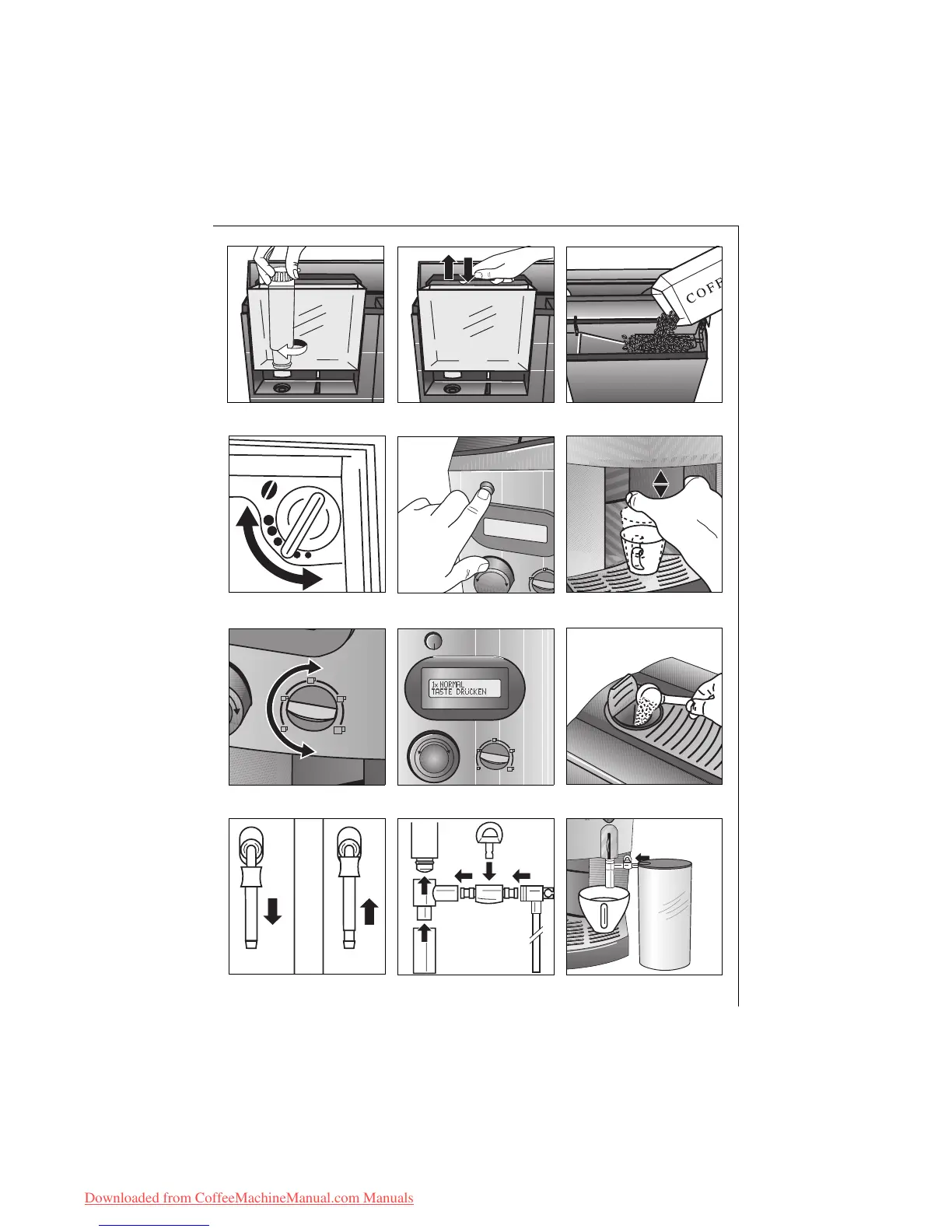 COFF

1x NORMAL
TASTE DRÜCKEN

Downloaded from CoffeeMachineManual.com Manuals