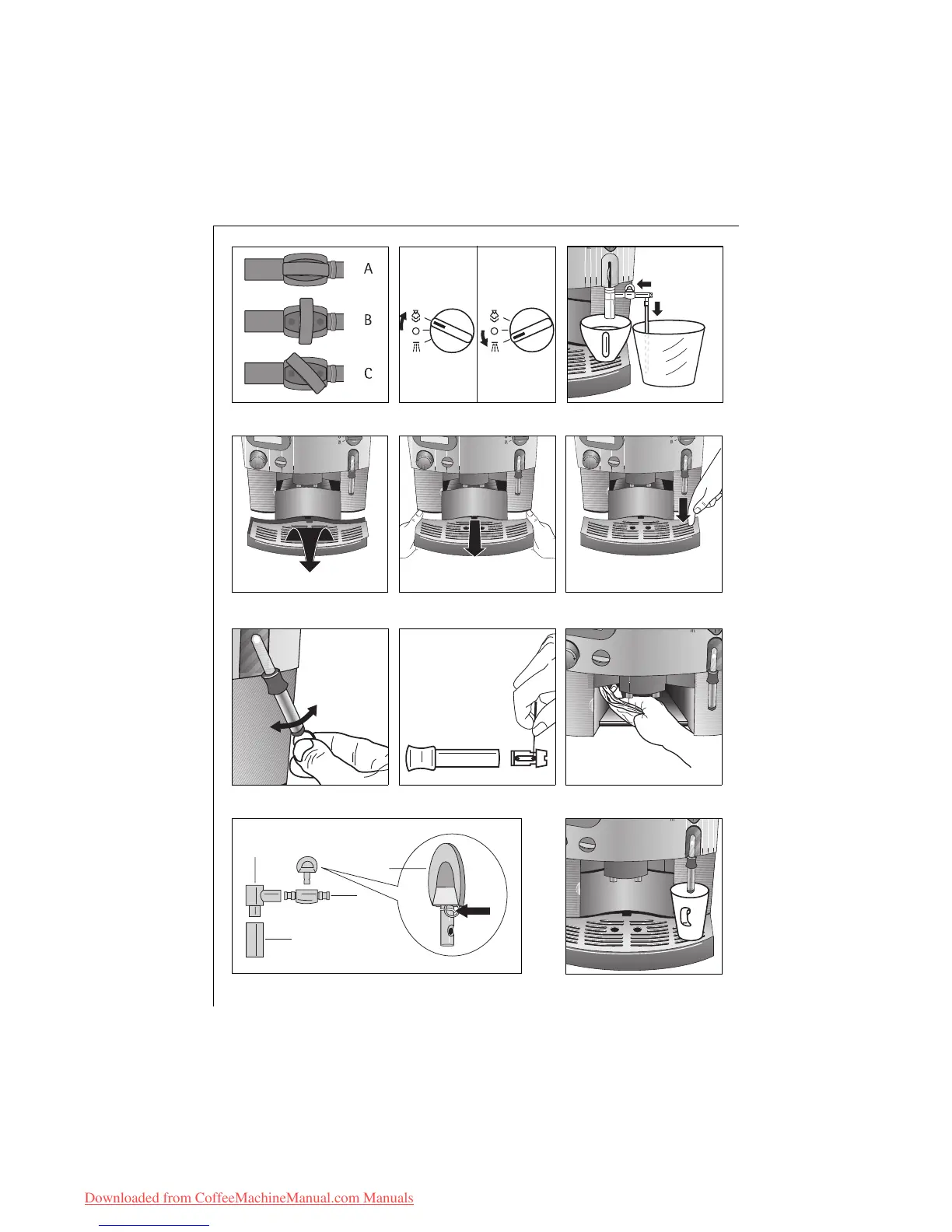 A

B

C

Downloaded from CoffeeMachineManual.com Manuals