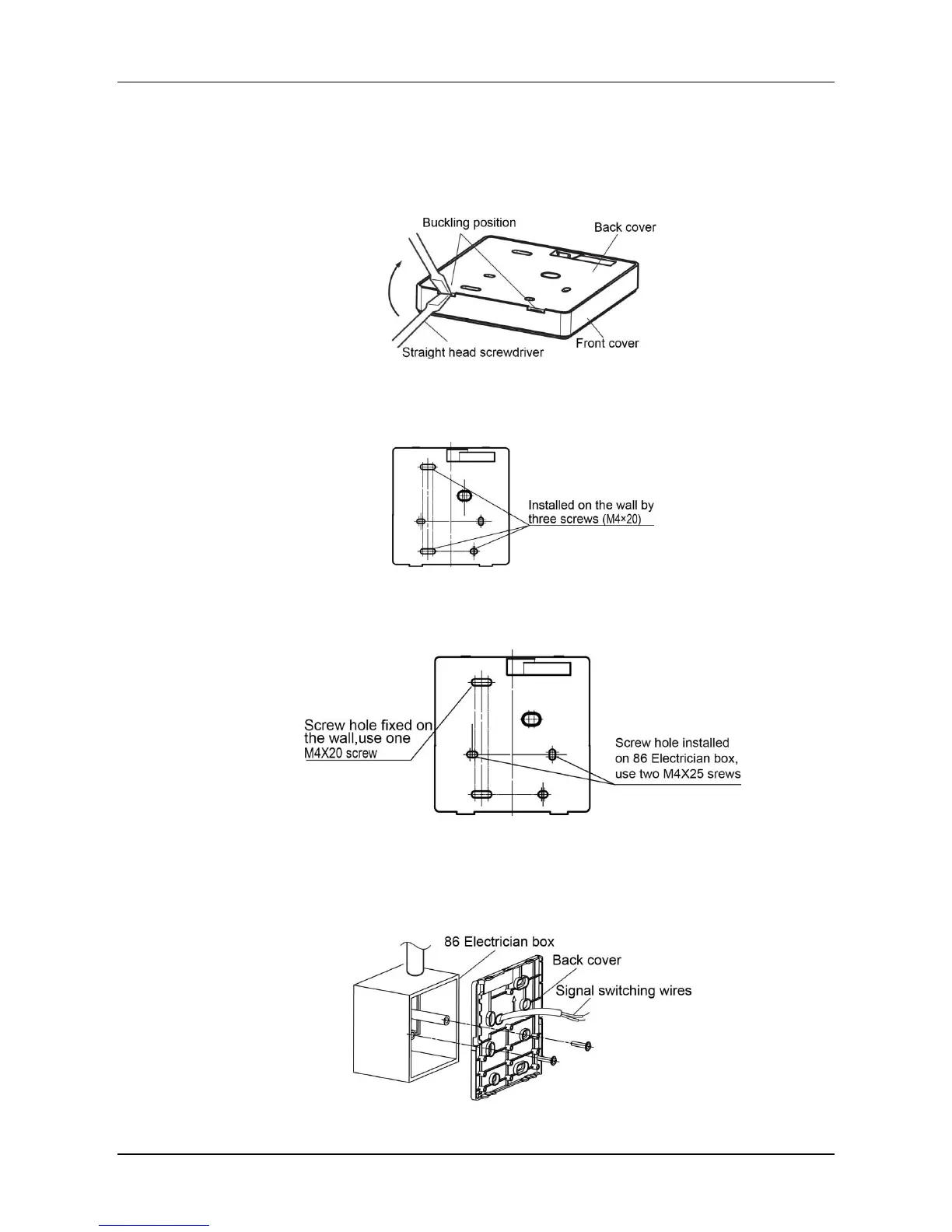 Buckling position

Back cover

Straight head screwdriver

Front cover

Installed on the wall by three screws (M4×20)

Screw hole fixed on the wall,use one M4X20 screw

Screw hole installed on 86 Electrician box, use two M4X25 srews

86 Electrician box

Back cover

Signal switching wires