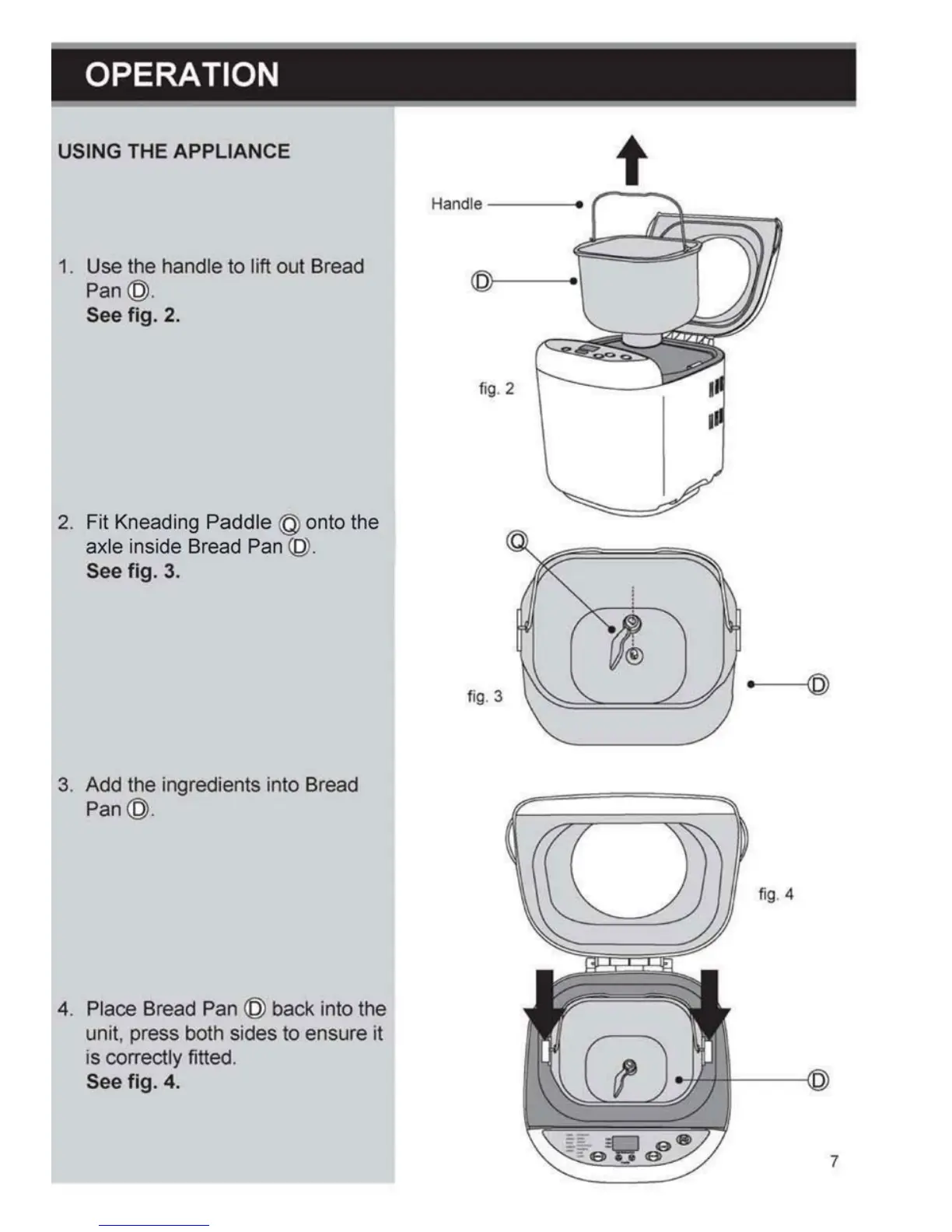 OPERATION

USING THE APPLIANCE

1. Use the handle to lift out Bread Pan Ⓓ.
See fig. 2.

2. Fit Kneading Paddle Ⓠ onto the axle inside Bread Pan Ⓓ.
See fig. 3.

3. Add the ingredients into Bread Pan Ⓓ.

4. Place Bread Pan Ⓓ back into the unit, press both sides to ensure it is correctly fitted.
See fig. 4.

Handle

Ⓓ

fig. 2

Ⓠ

fig. 3

Ⓓ

fig. 4

Ⓓ

7