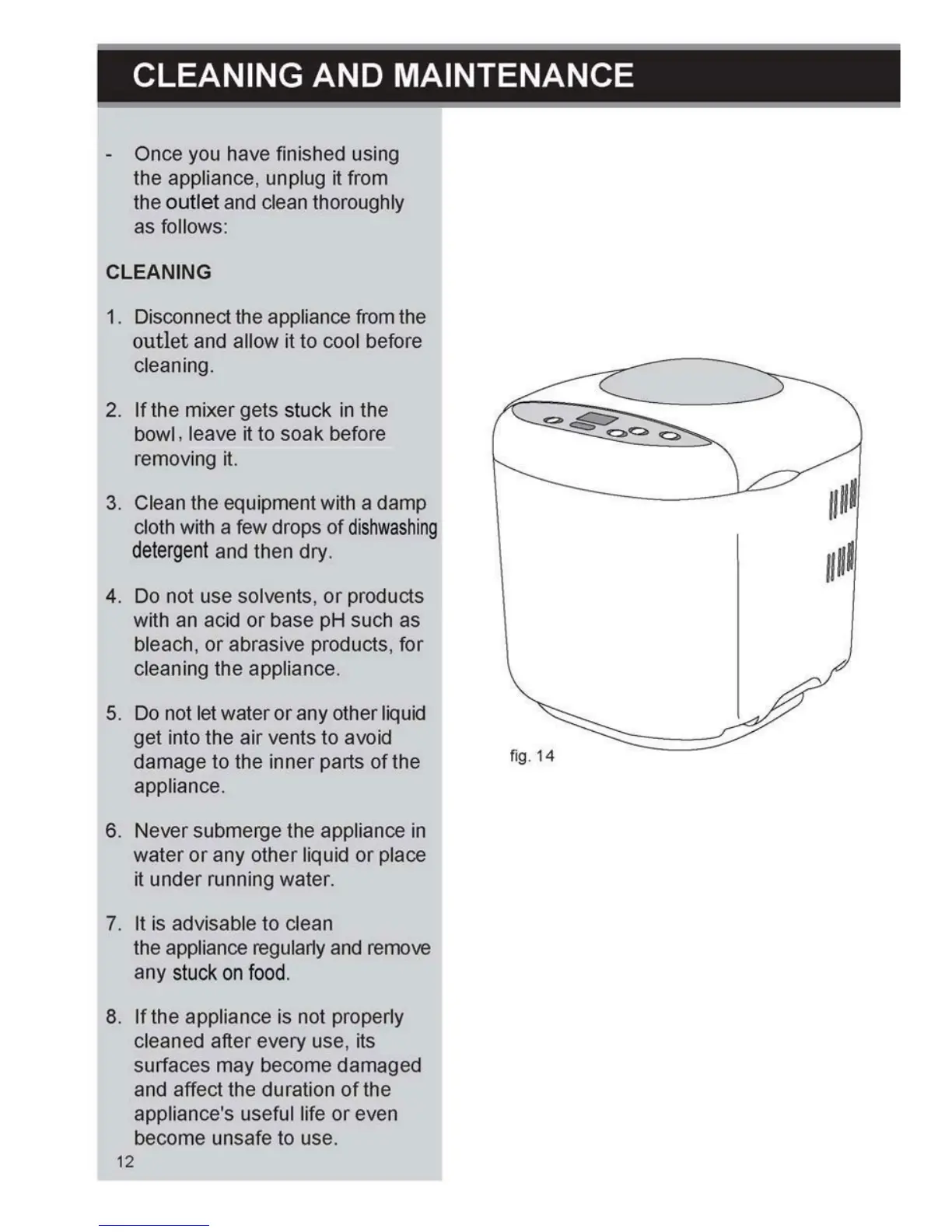 CLEANING AND MAINTENANCE

- Once you have finished using the appliance, unplug it from the outlet and clean thoroughly as follows:

CLEANING

1. Disconnect the appliance from the outlet and allow it to cool before cleaning.

2. If the mixer gets stuck in the bowl, leave it to soak before removing it.

3. Clean the equipment with a damp cloth with a few drops of dishwashing detergent and then dry.

4. Do not use solvents, or products with an acid or base pH such as bleach, or abrasive products, for cleaning the appliance.

5. Do not let water or any other liquid get into the air vents to avoid damage to the inner parts of the appliance.

6. Never submerge the appliance in water or any other liquid or place it under running water.

7. It is advisable to clean the appliance regularly and remove any stuck on food.

8. If the appliance is not properly cleaned after every use, its surfaces may become damaged and affect the duration of the appliance's useful life or even become unsafe to use.

12

fig. 14