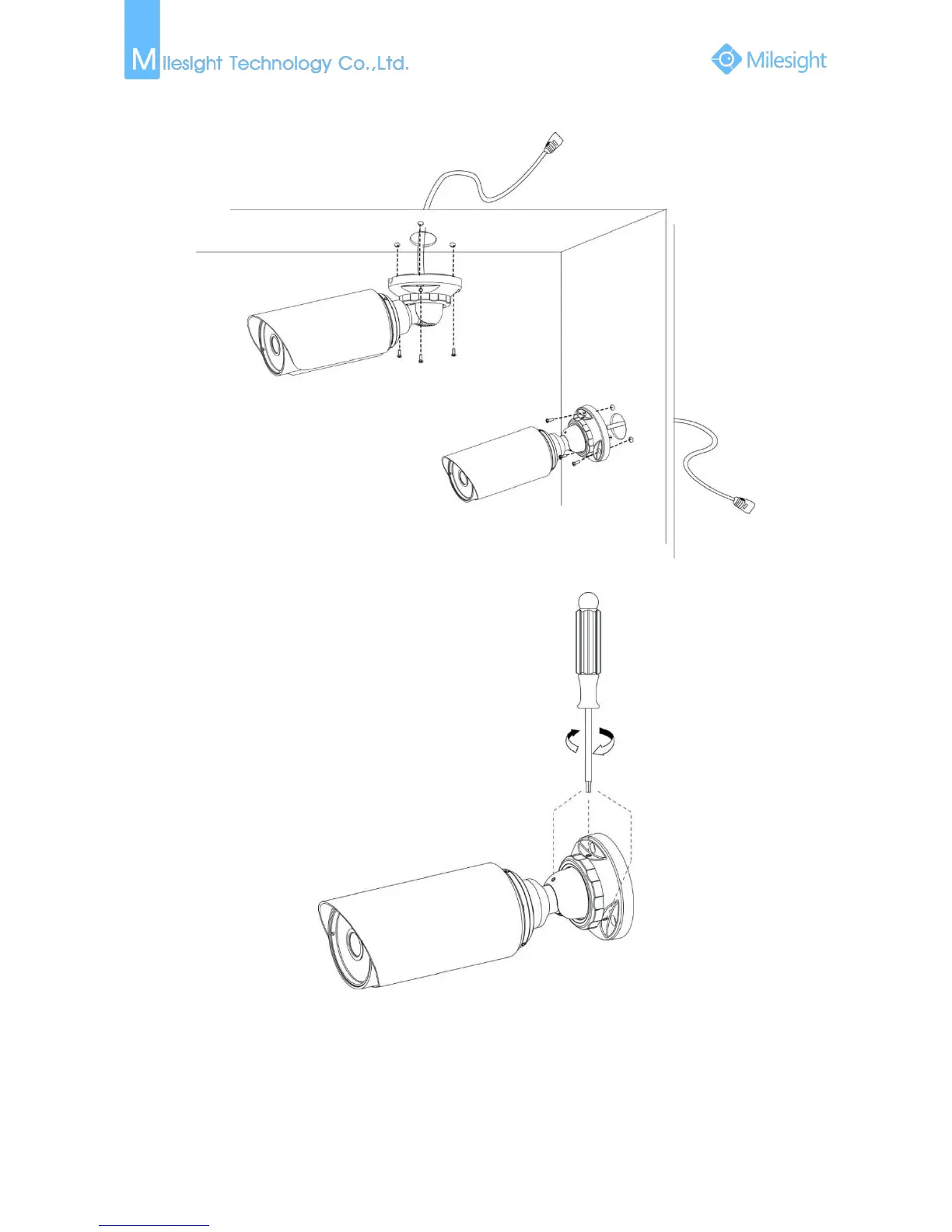 Milesight Technology Co.,Ltd.

Milesight