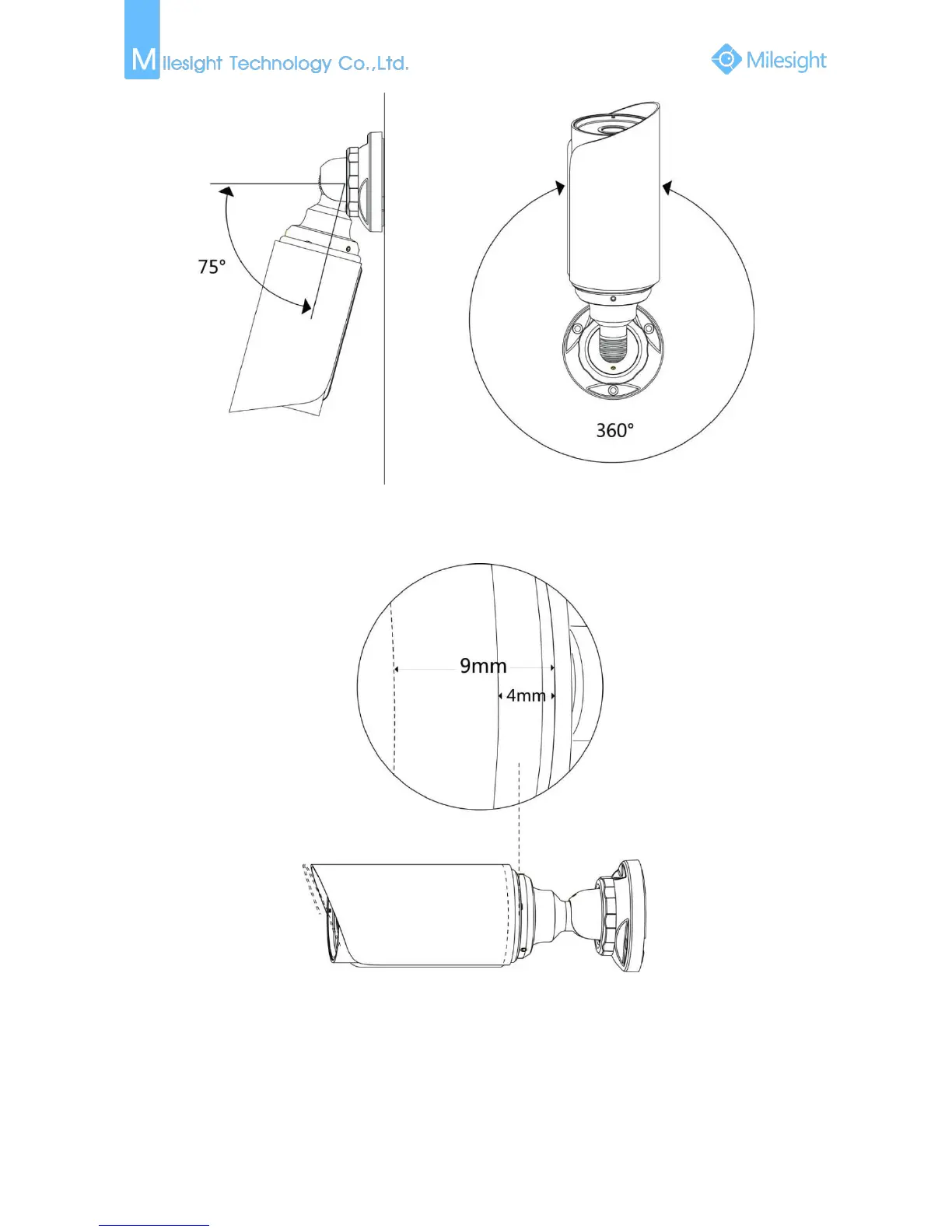 Milesight Technology Co.,Ltd.

Milesight

75°

360°

9mm

4mm