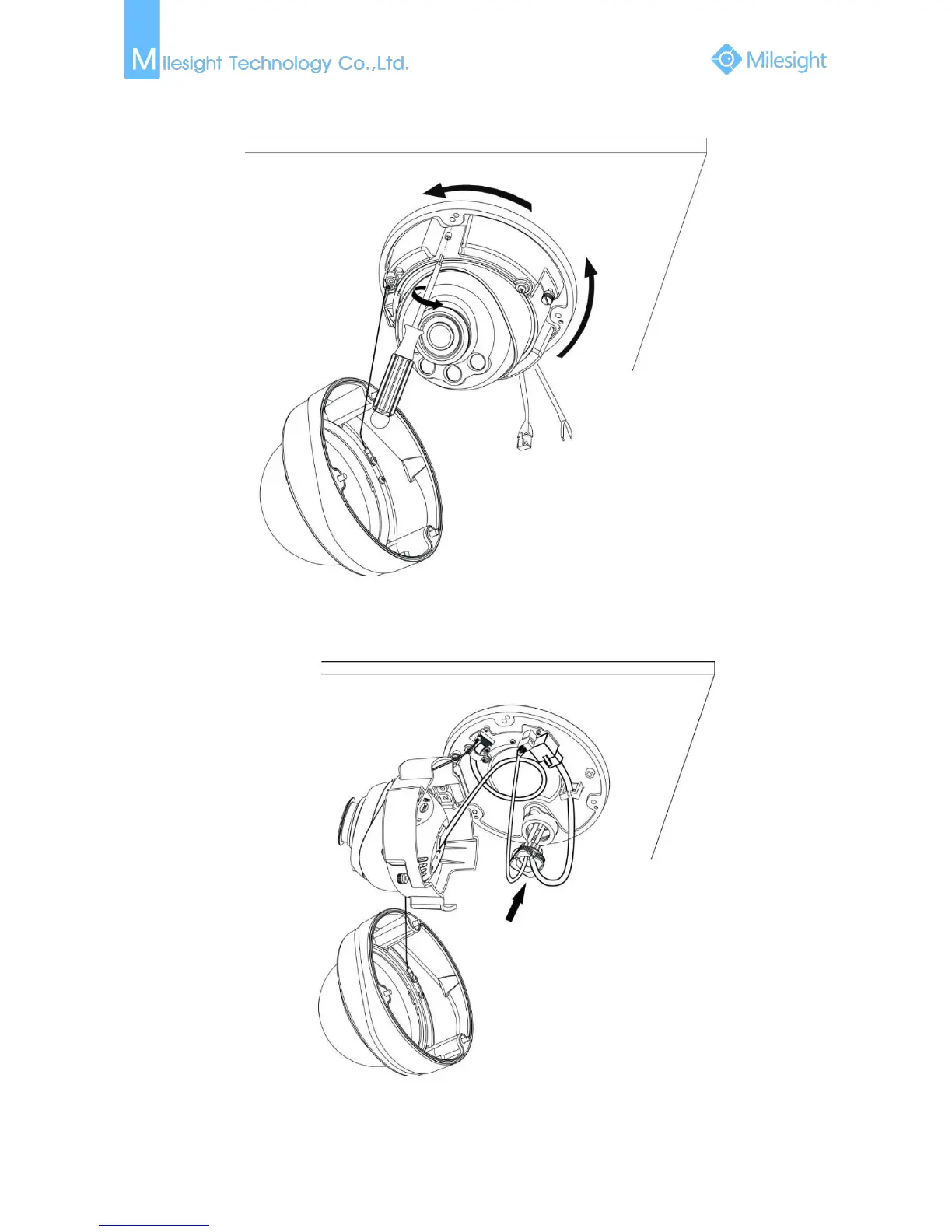 Milesight Technology Co.,Ltd.

Milesight