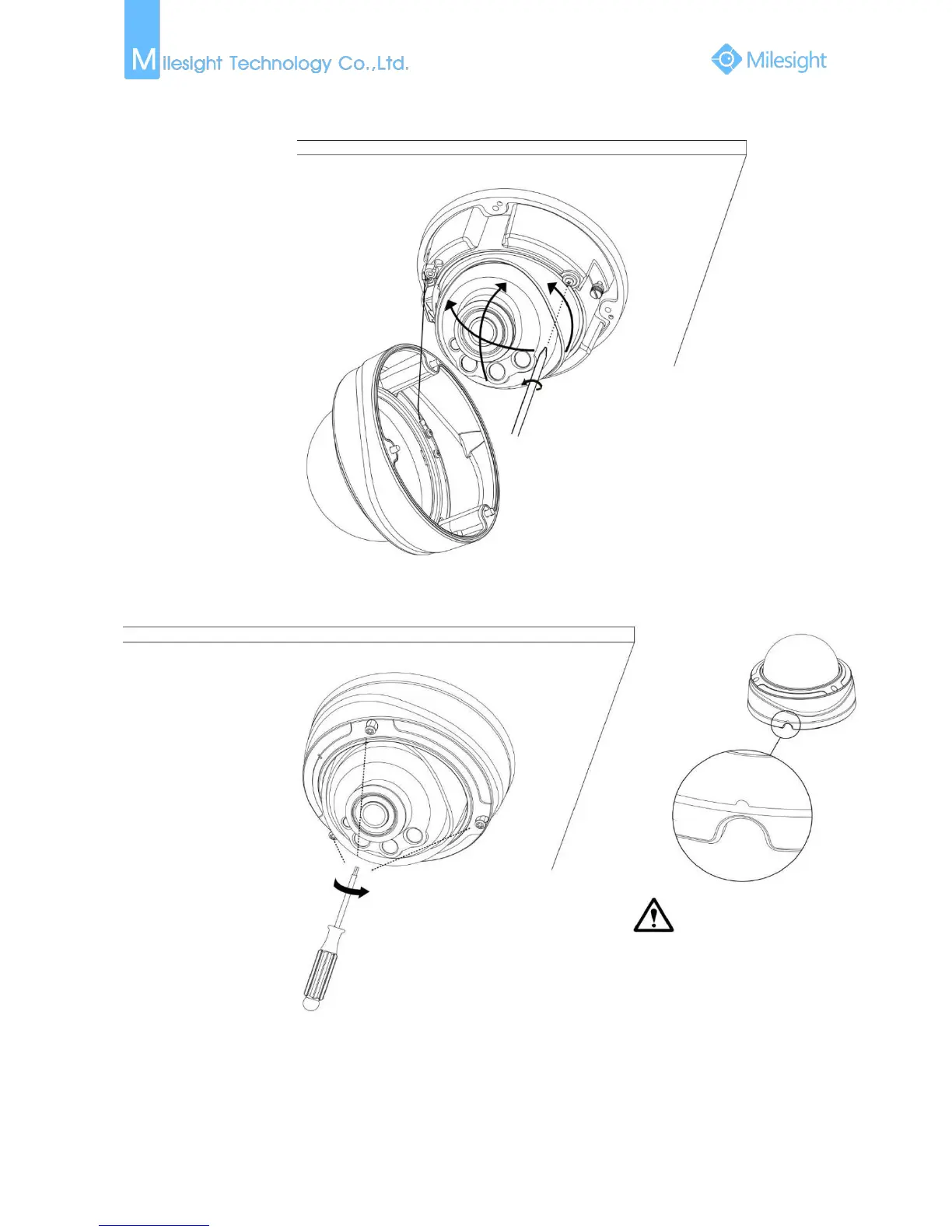 Milesight Technology Co.,Ltd.

Milesight