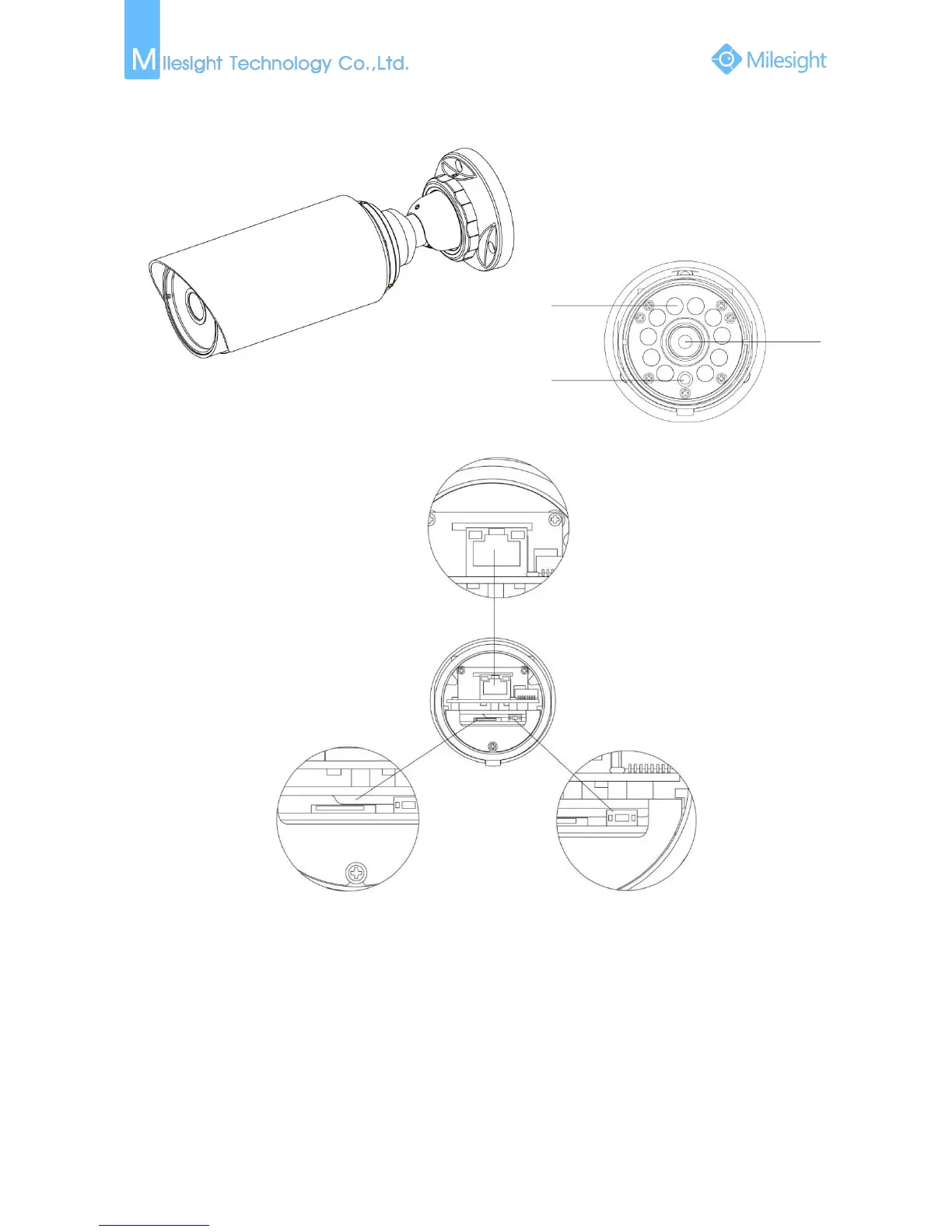 Milesight Technology Co.,Ltd.

Milesight