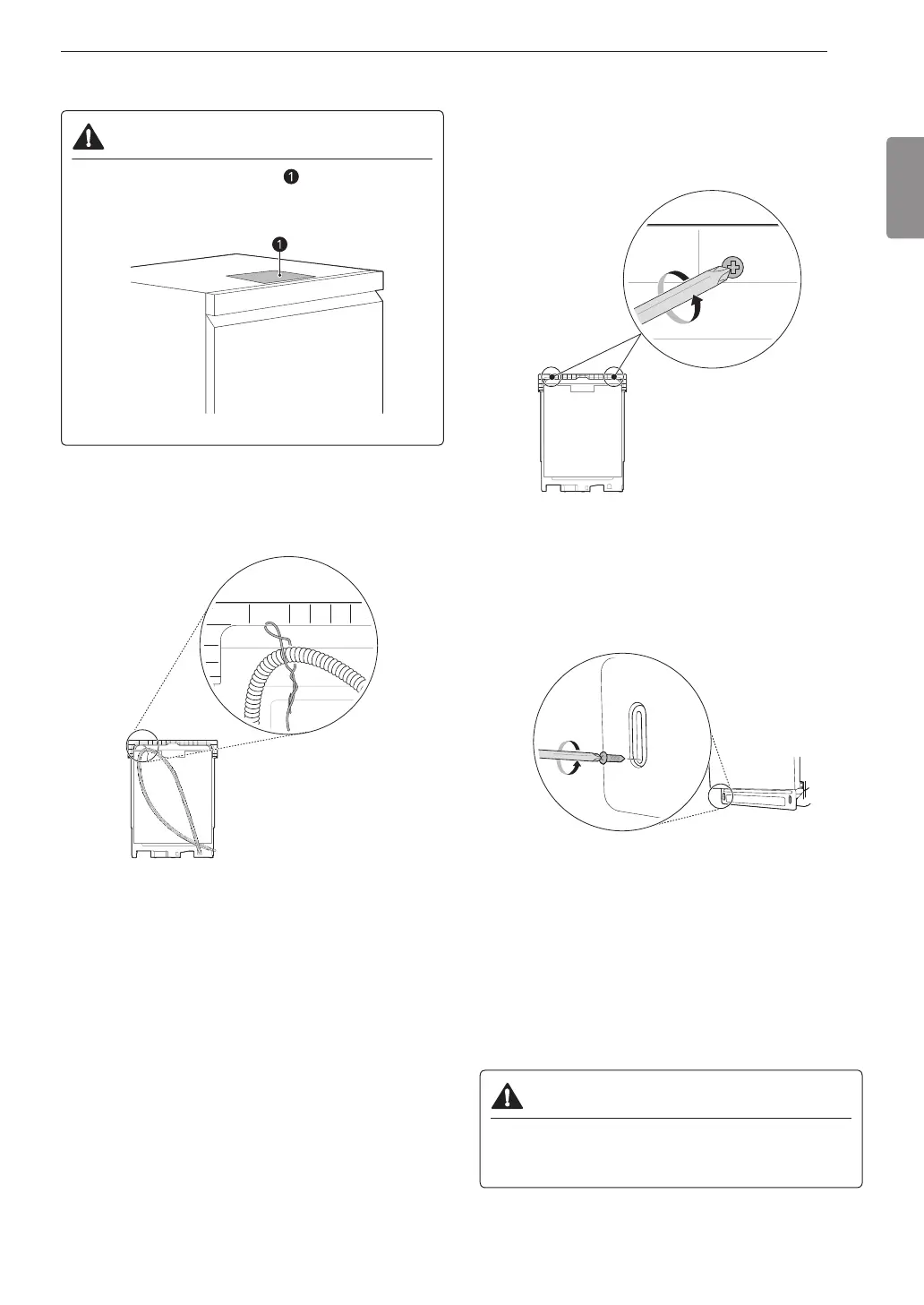 1

1