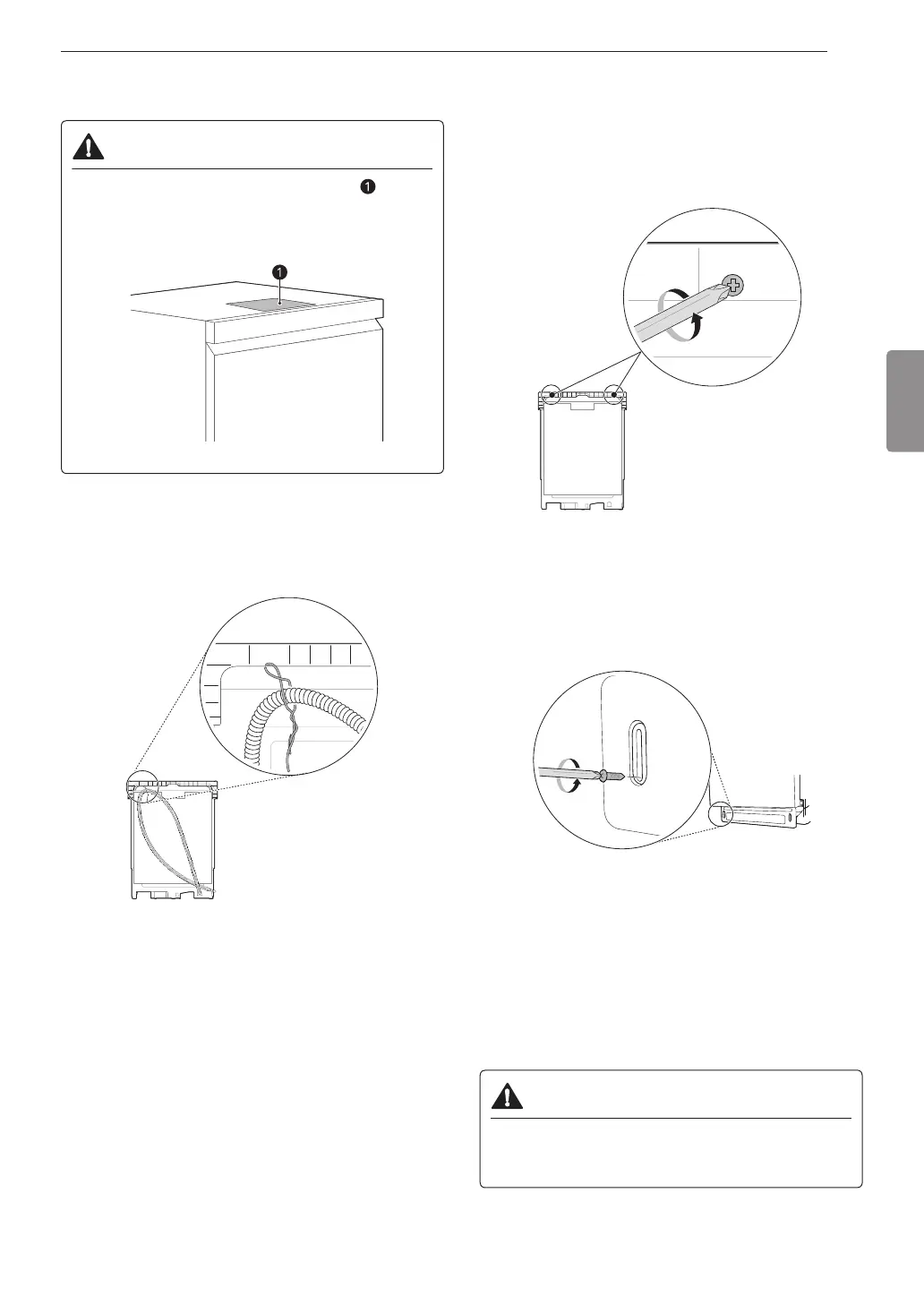 1
1