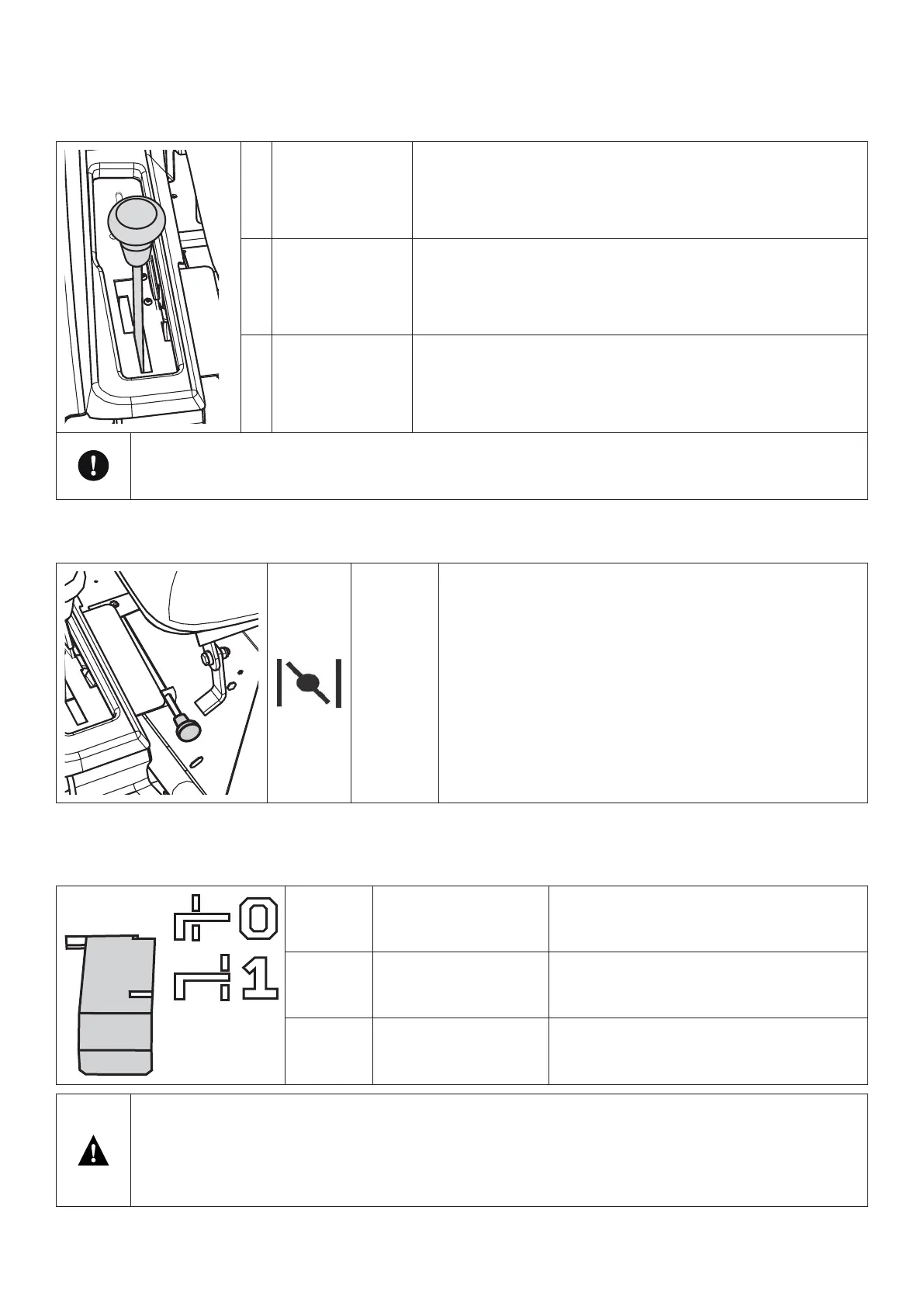 0

1