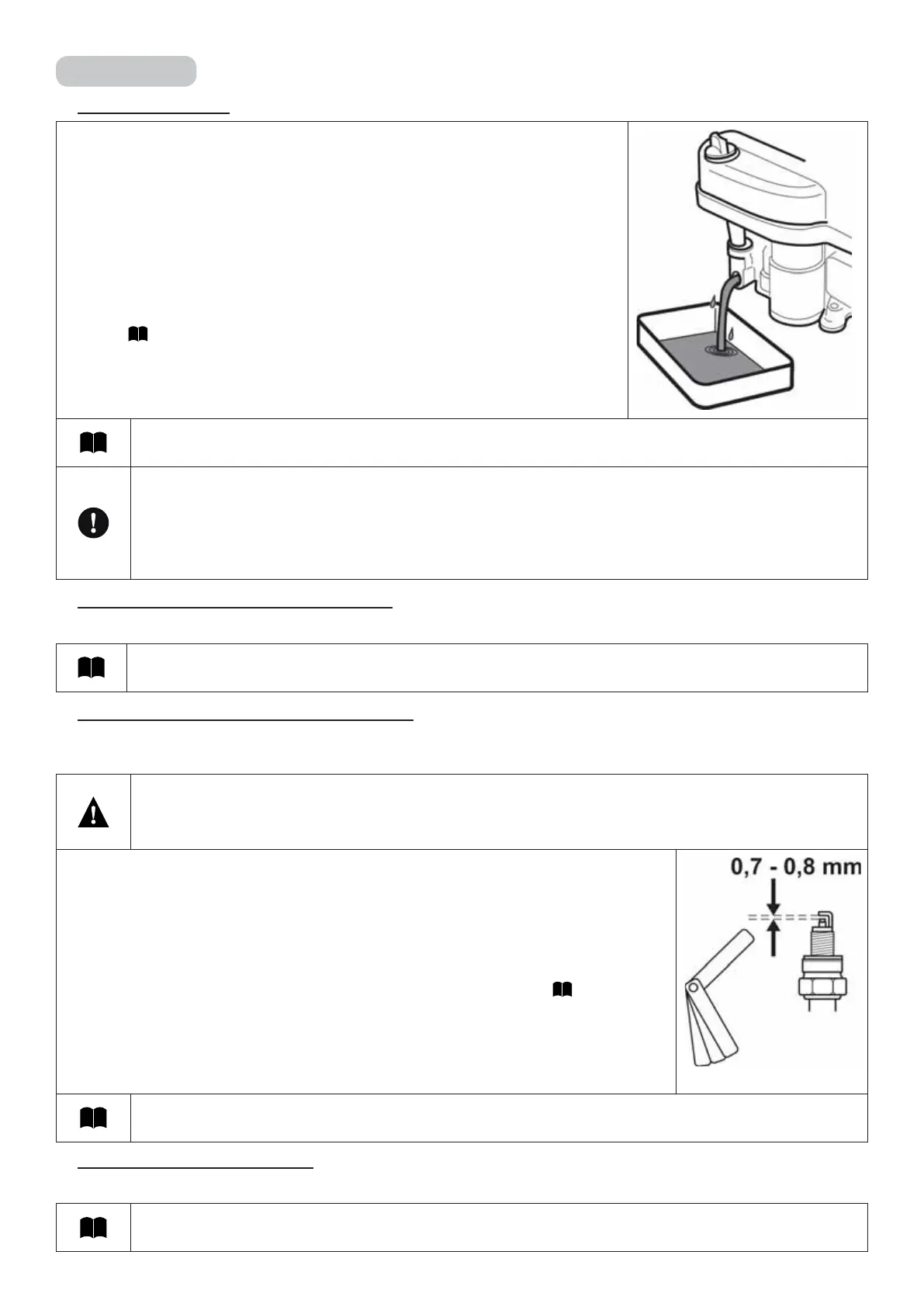 0,7 - 0,8 mm