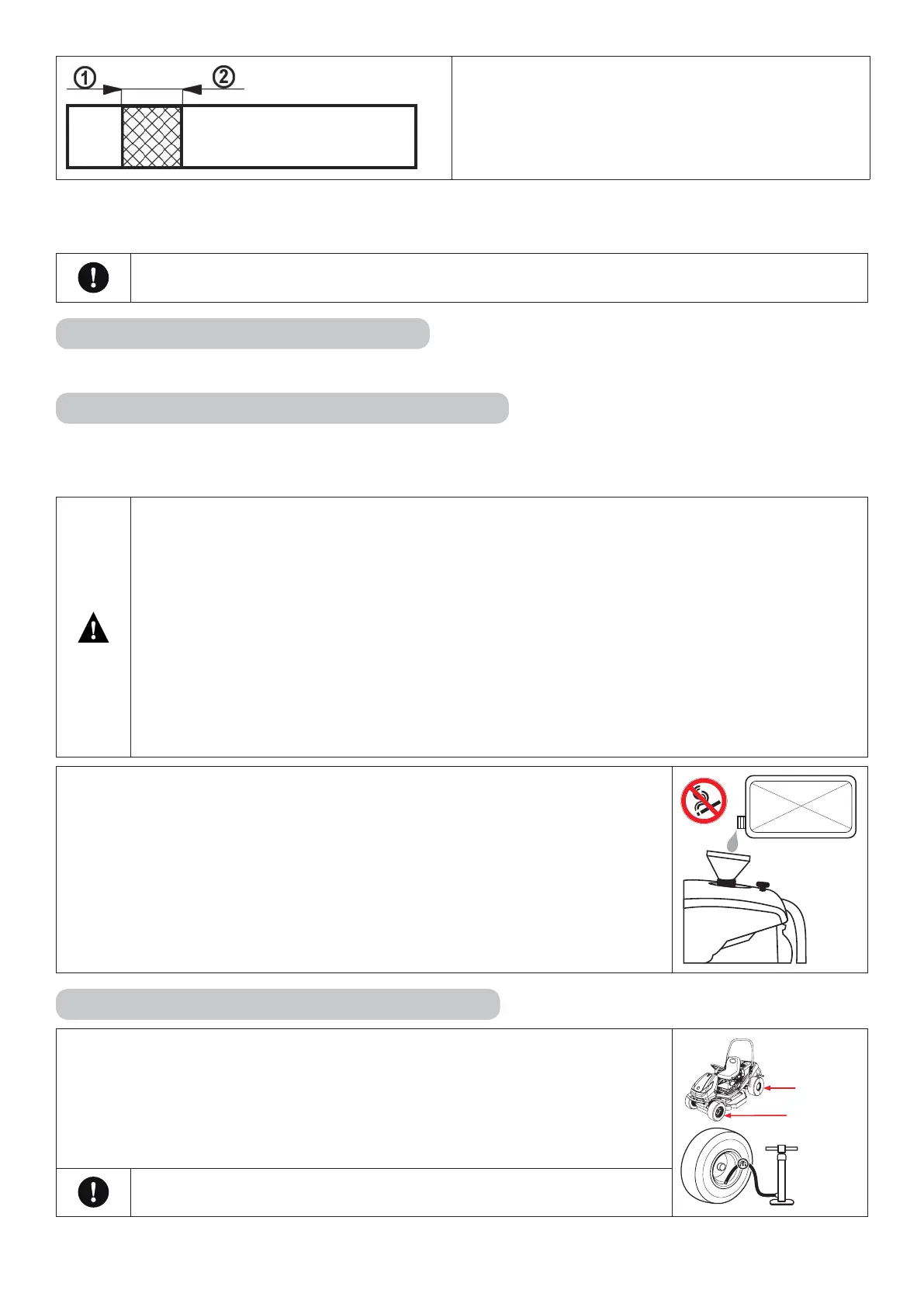 ①

②