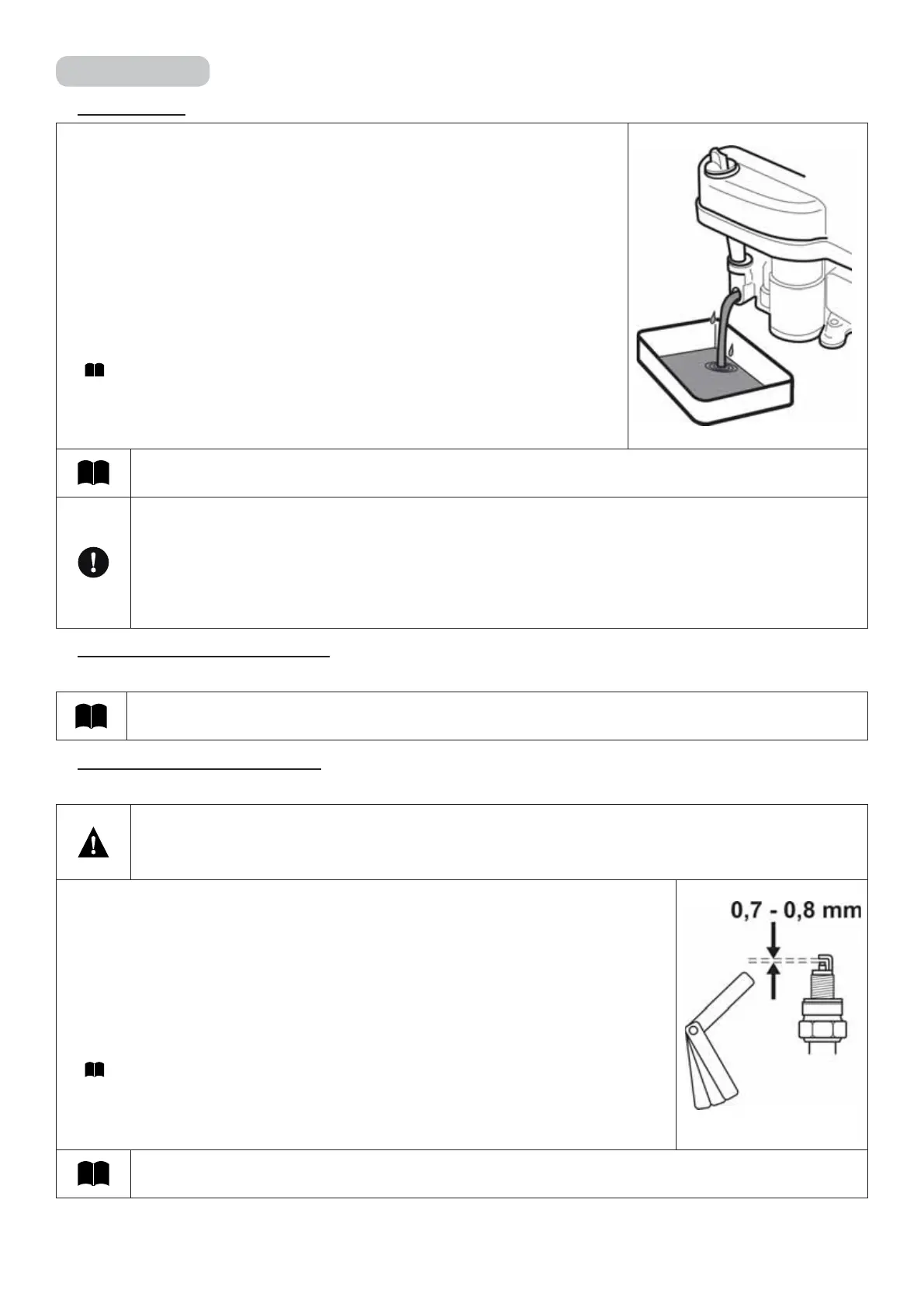 0,7 - 0,8 mm