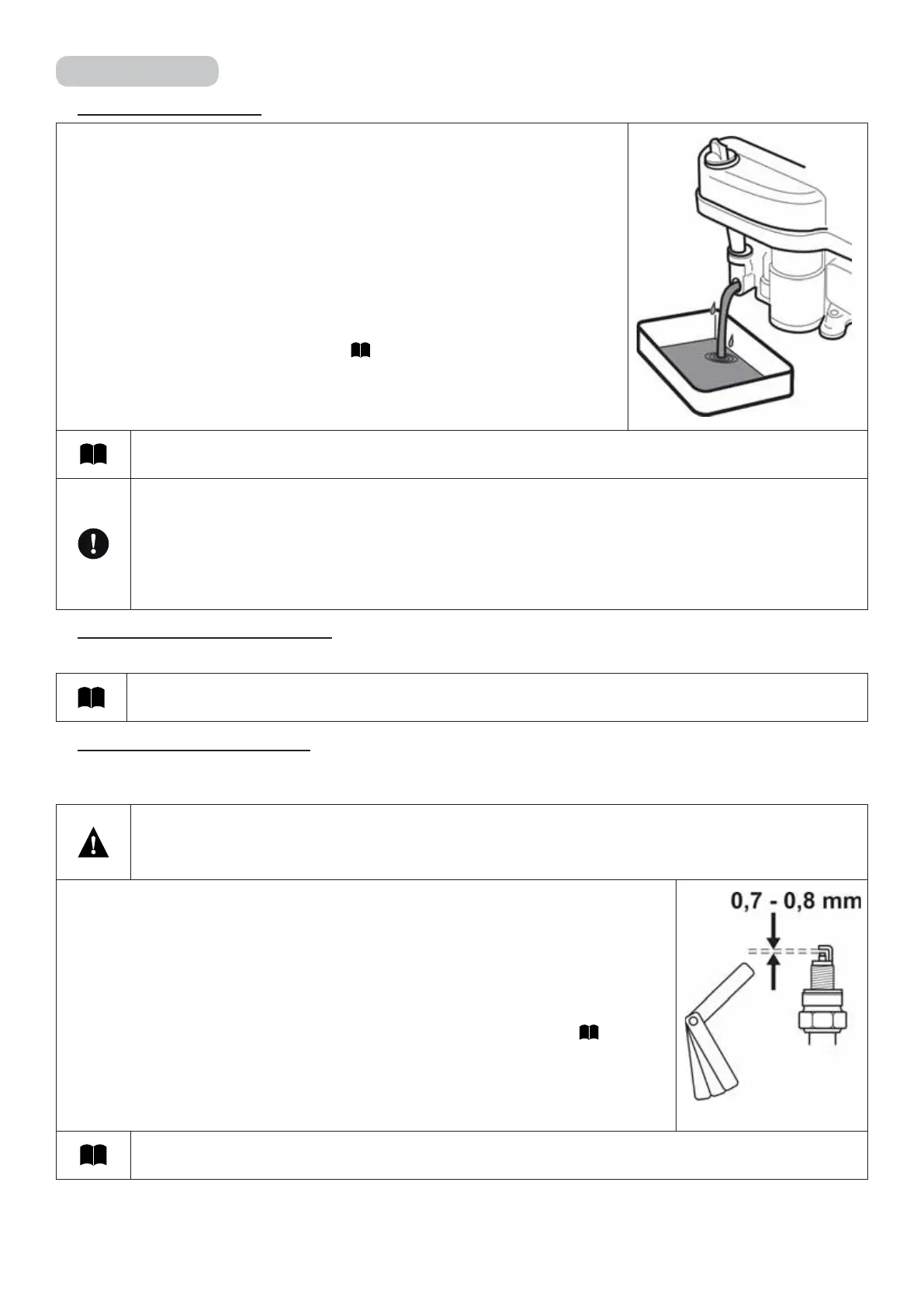 0,7 - 0,8 mm