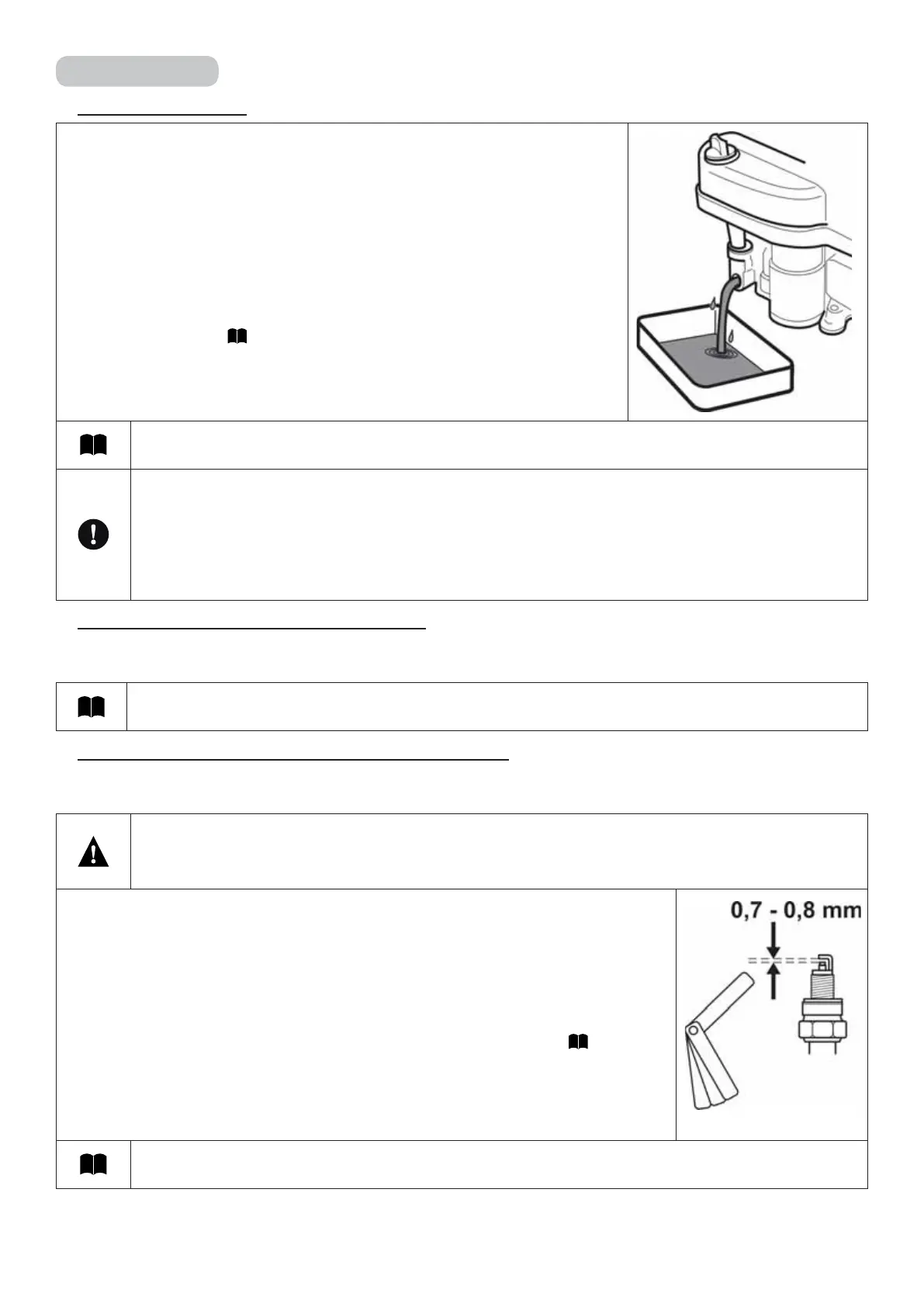 0,7 - 0,8 mm