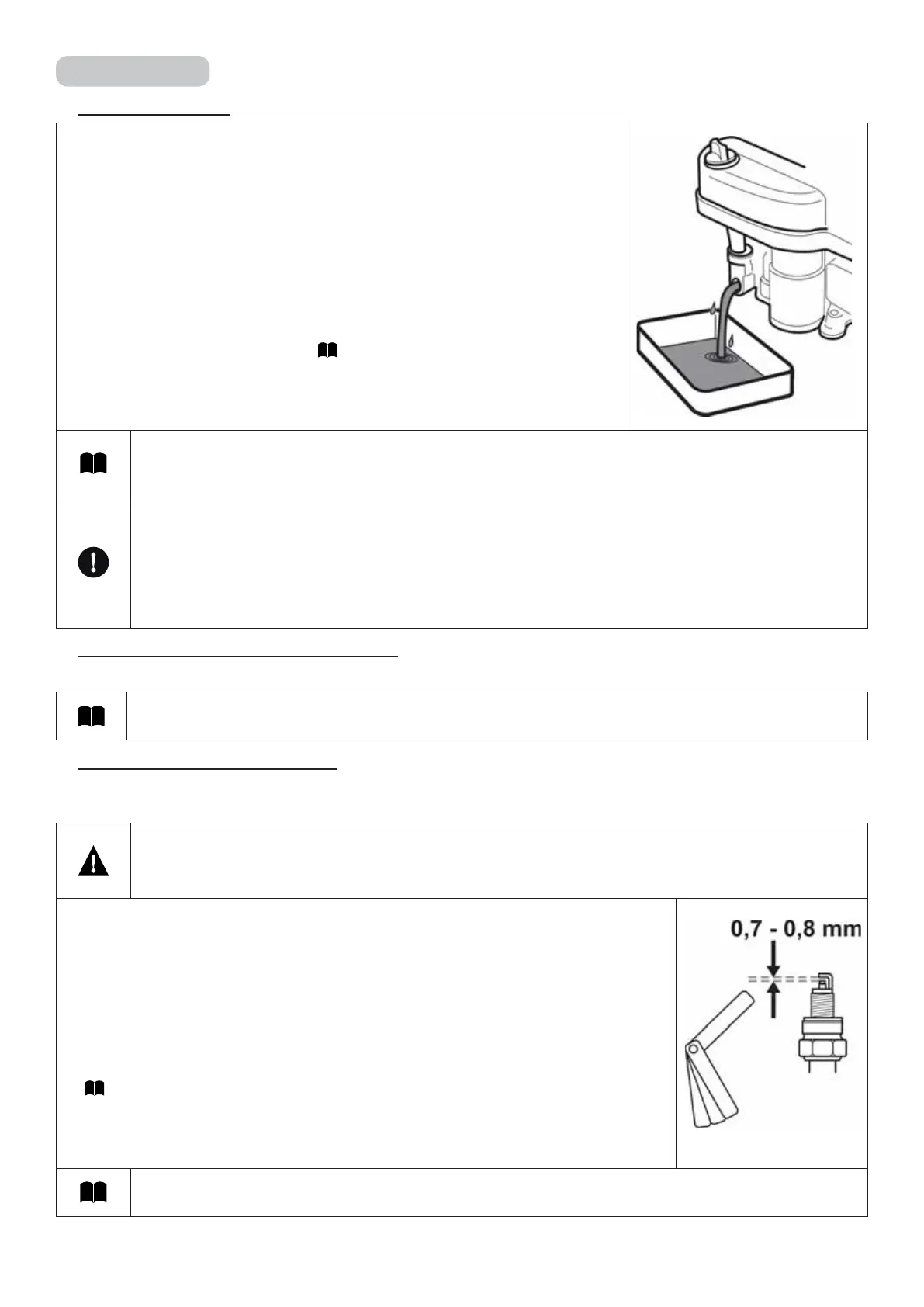 0,7 - 0,8 mm