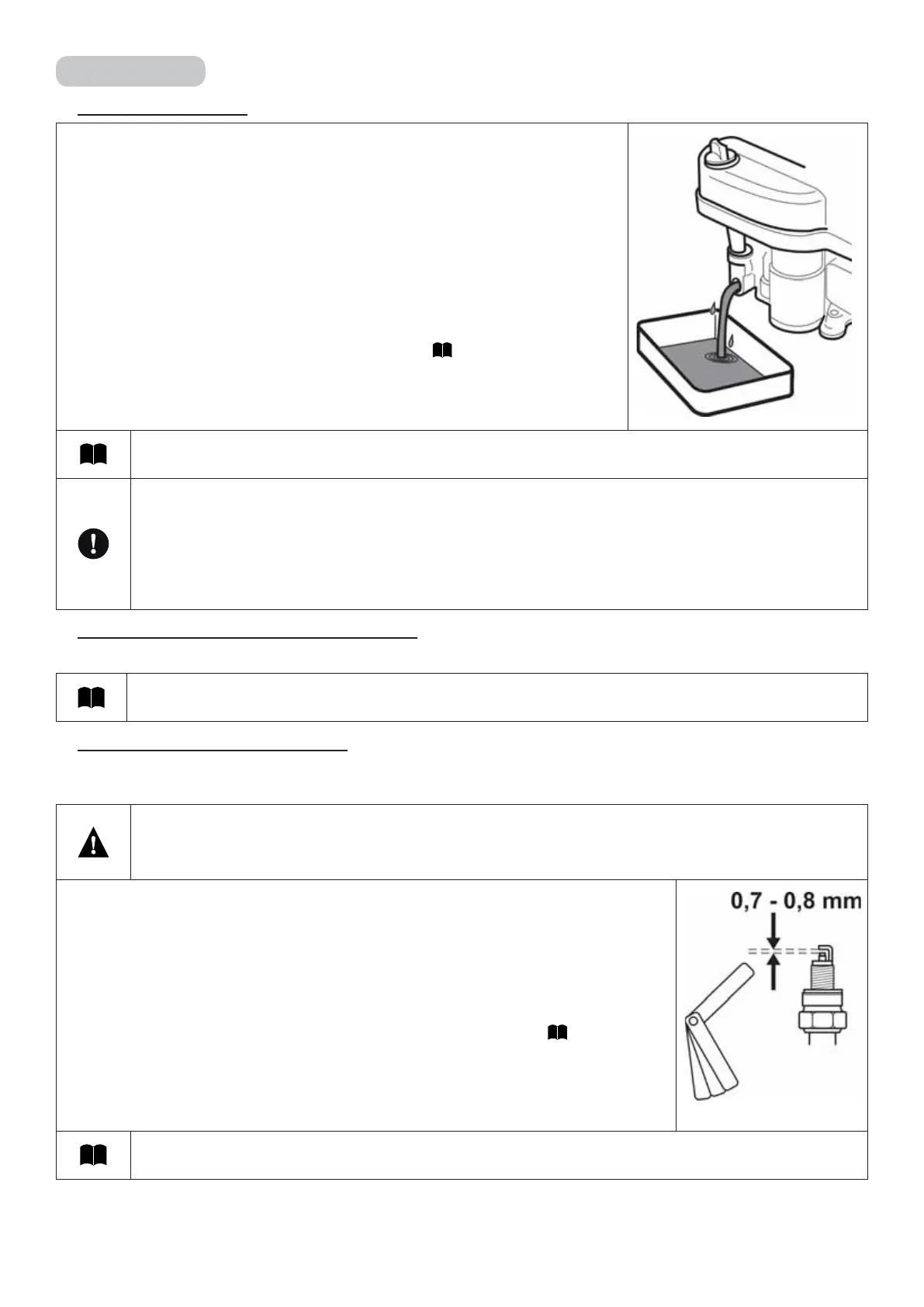 0,7 - 0,8 mm