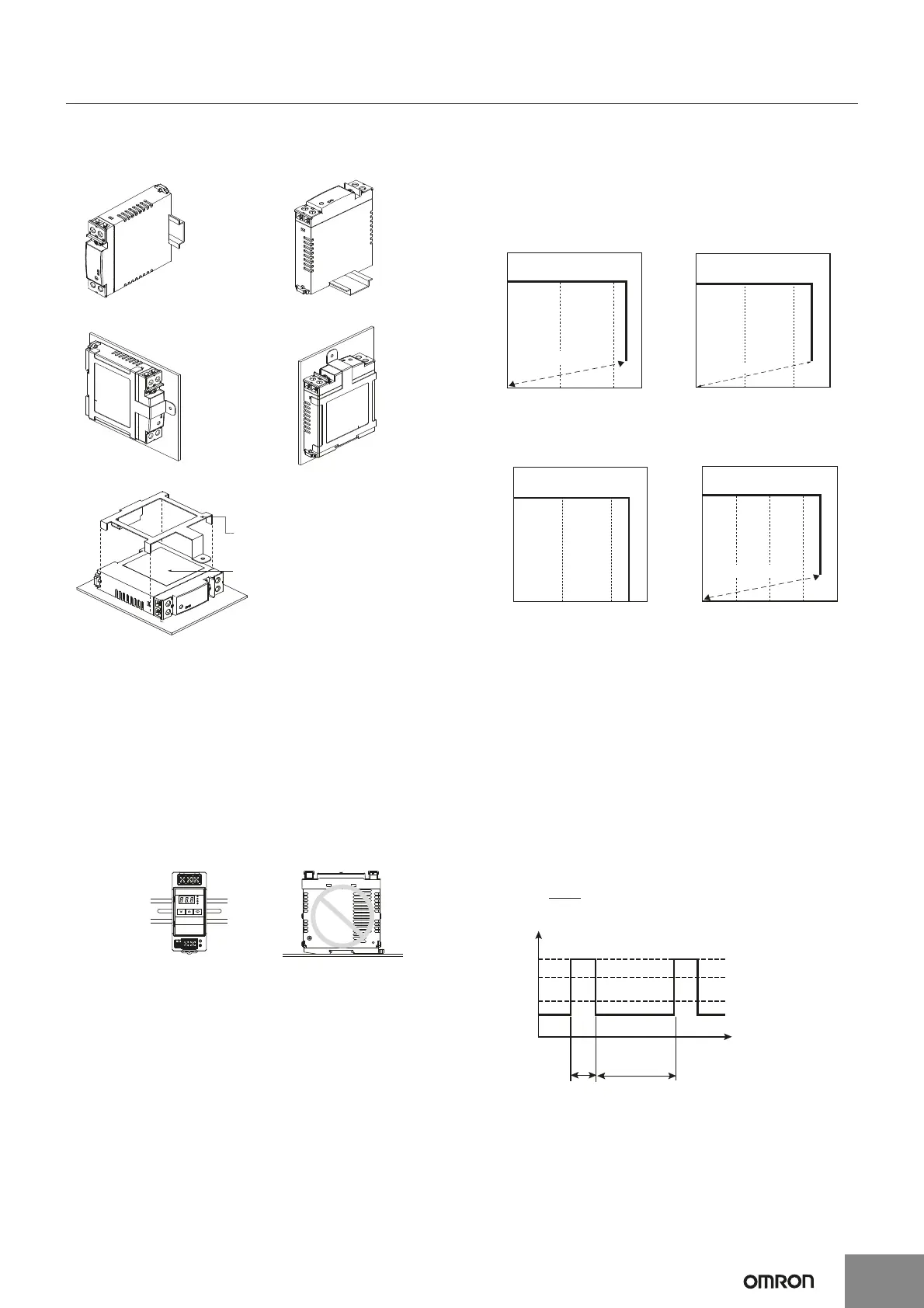 OMRON