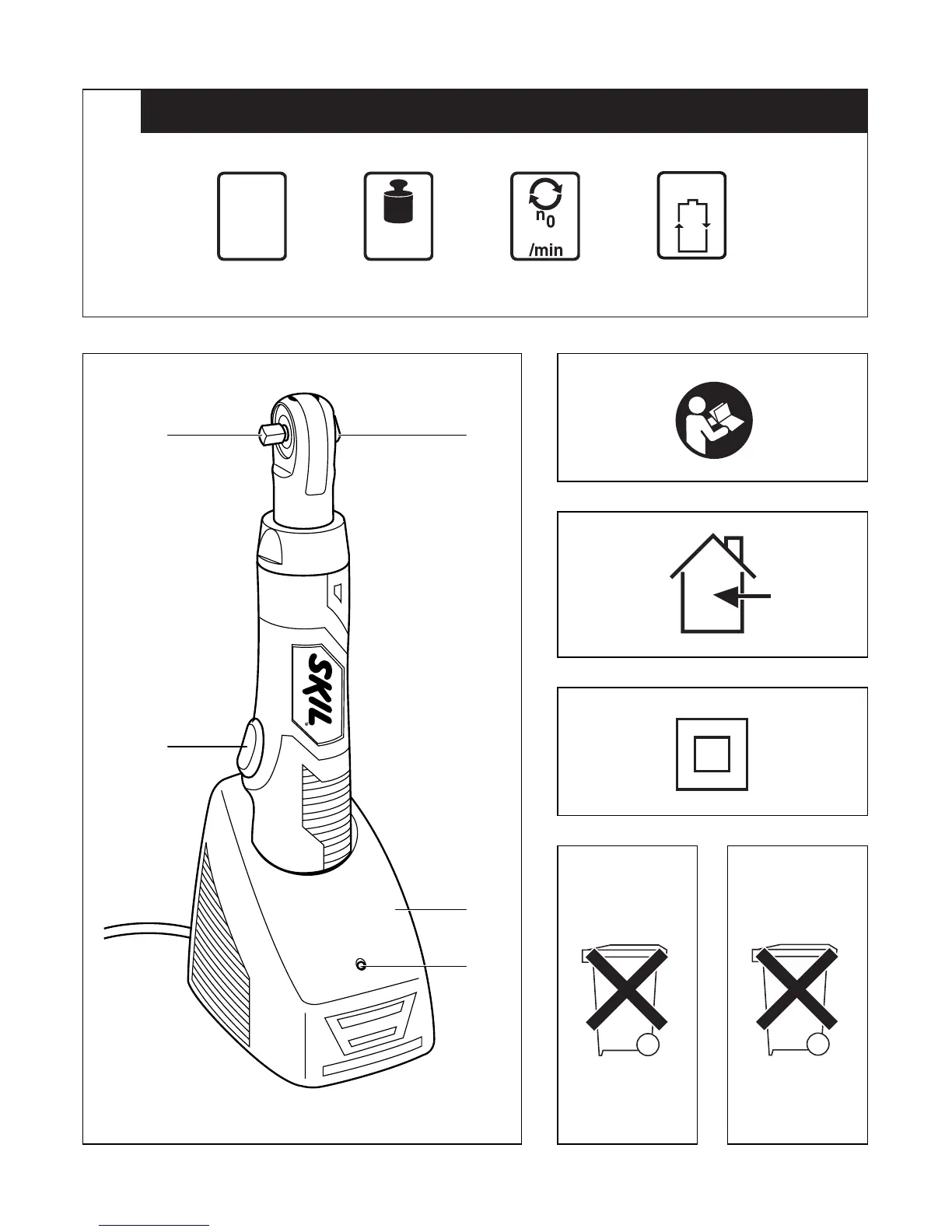 $n_0$
/min

SKIL