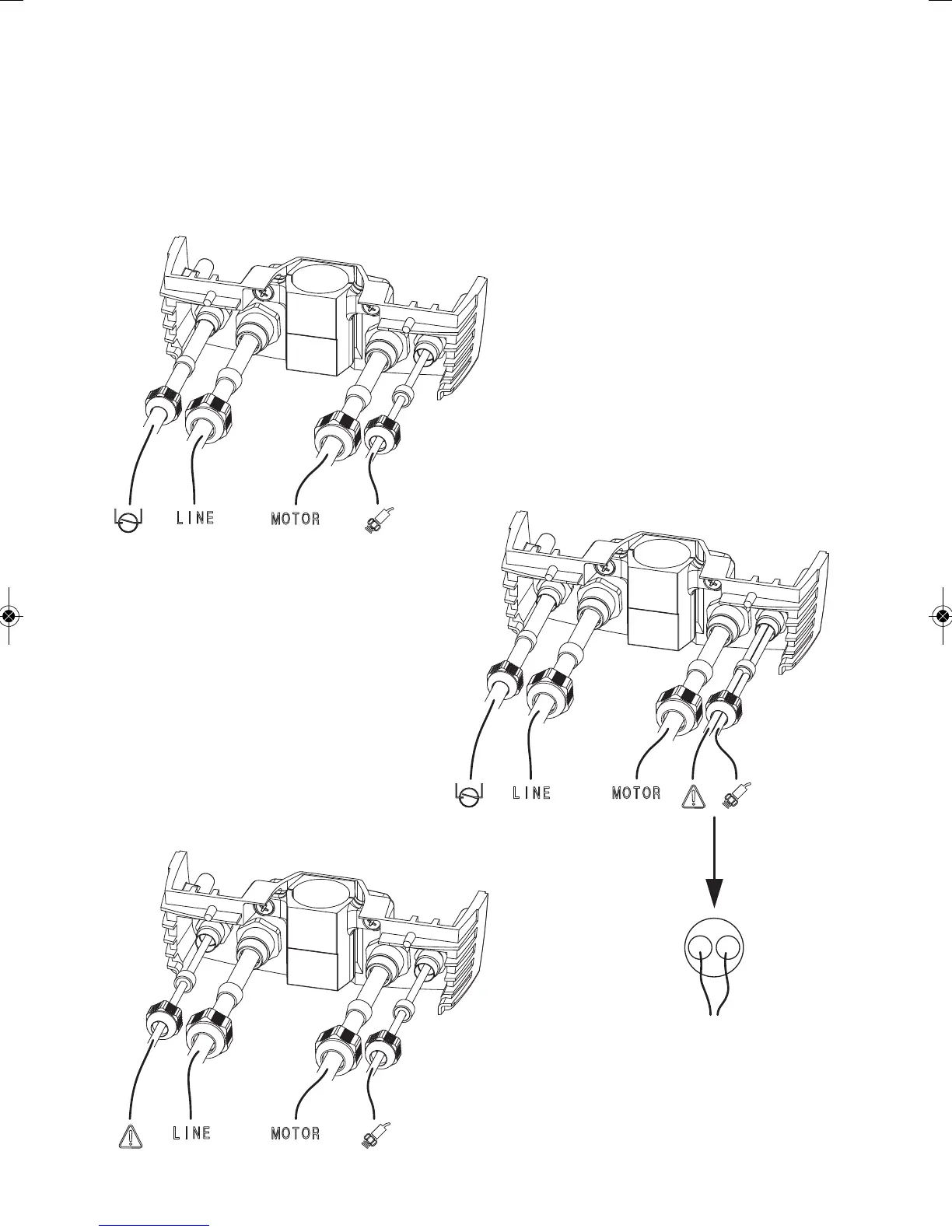 LINE MOTOR

LINE MOTOR

LINE MOTOR