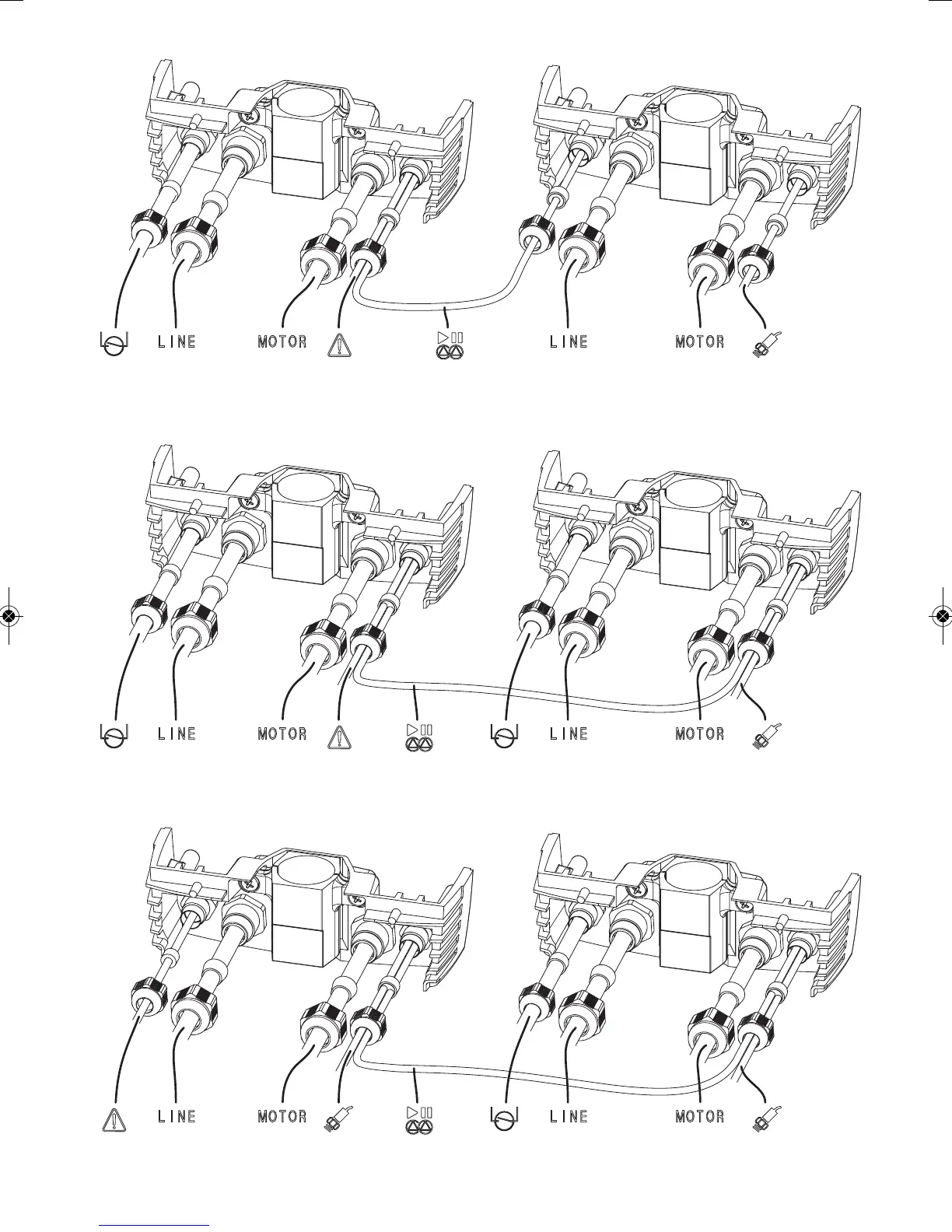 LINE MOTOR LINE MOTOR

LINE MOTOR LINE MOTOR

LINE MOTOR LINE MOTOR