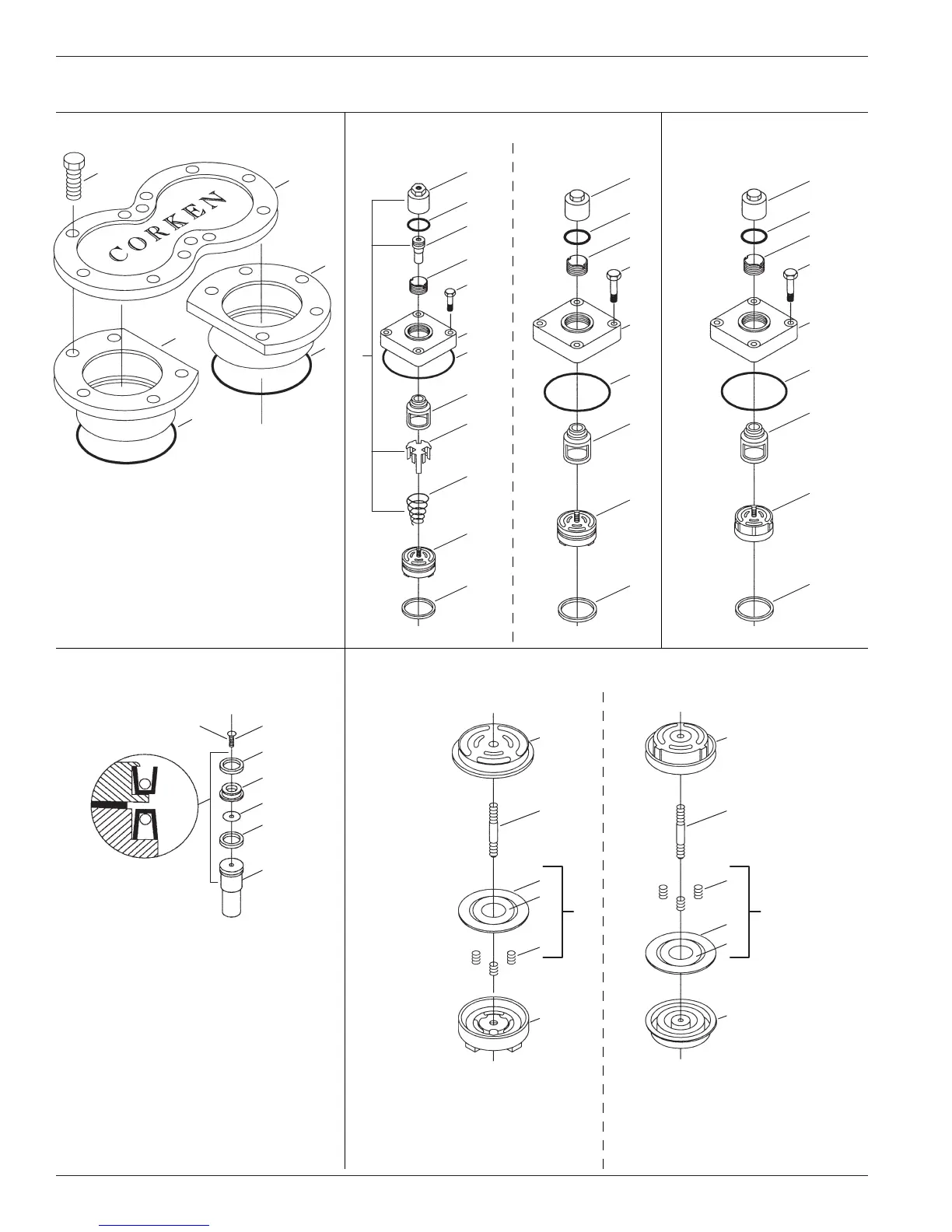 CORKEN