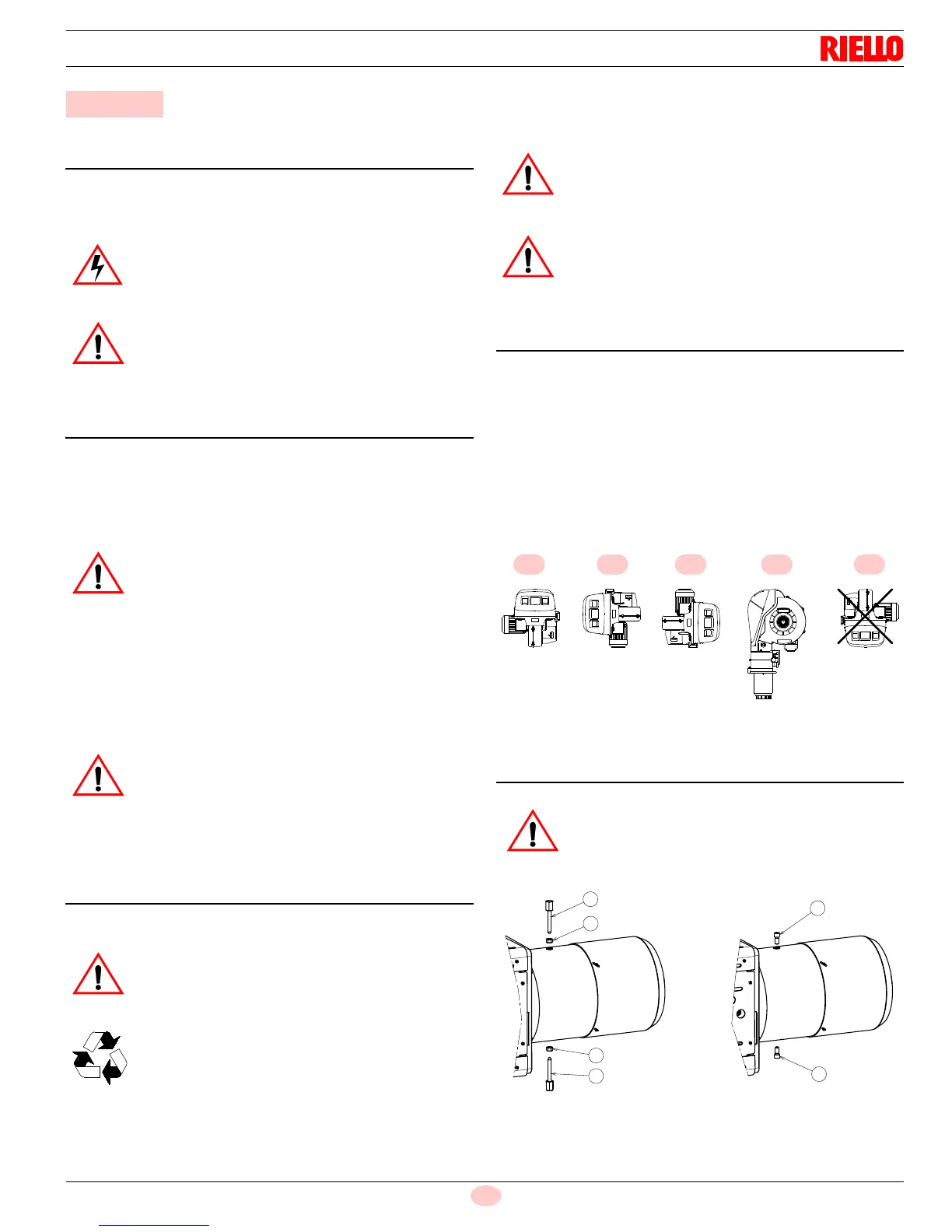 RIELLO