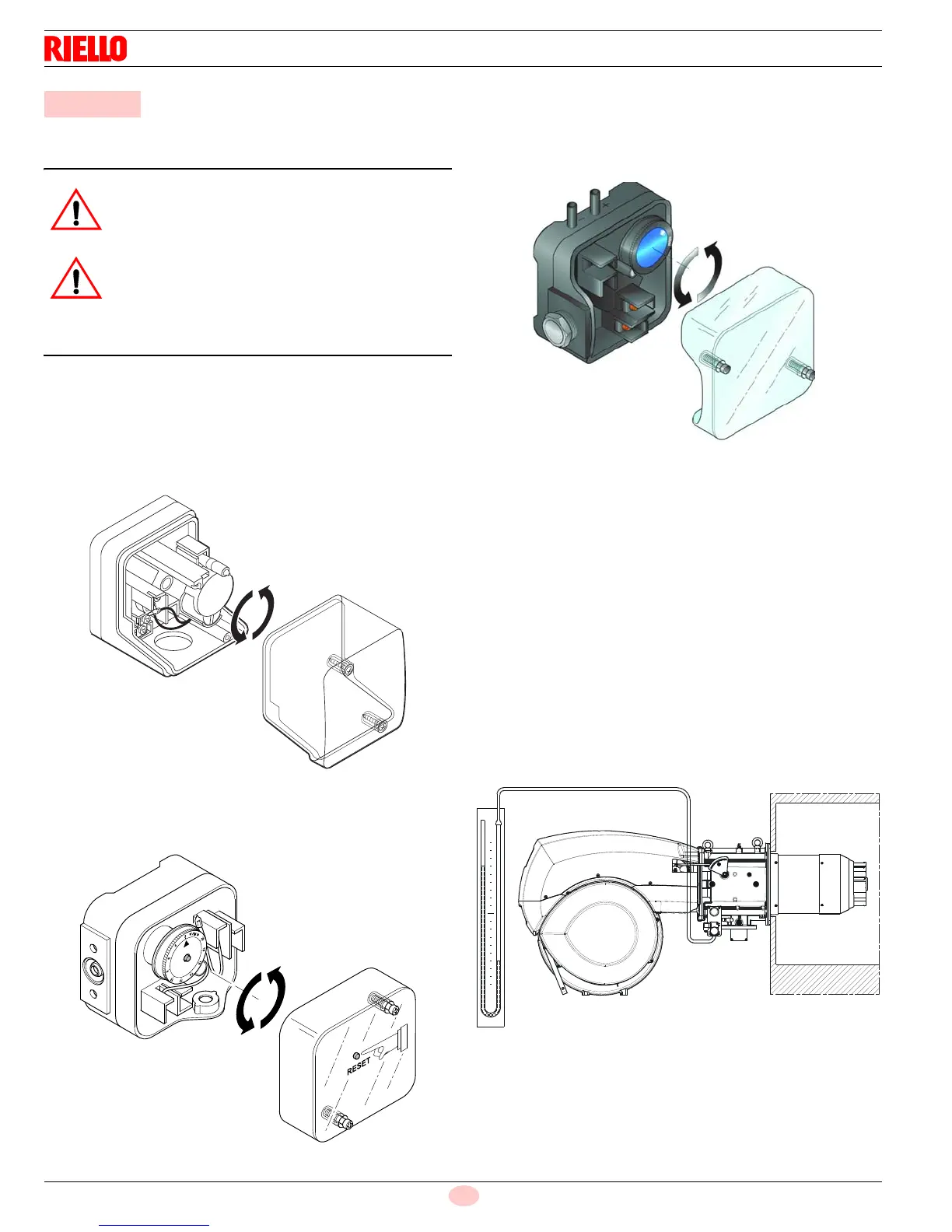 RIELLO

RESET