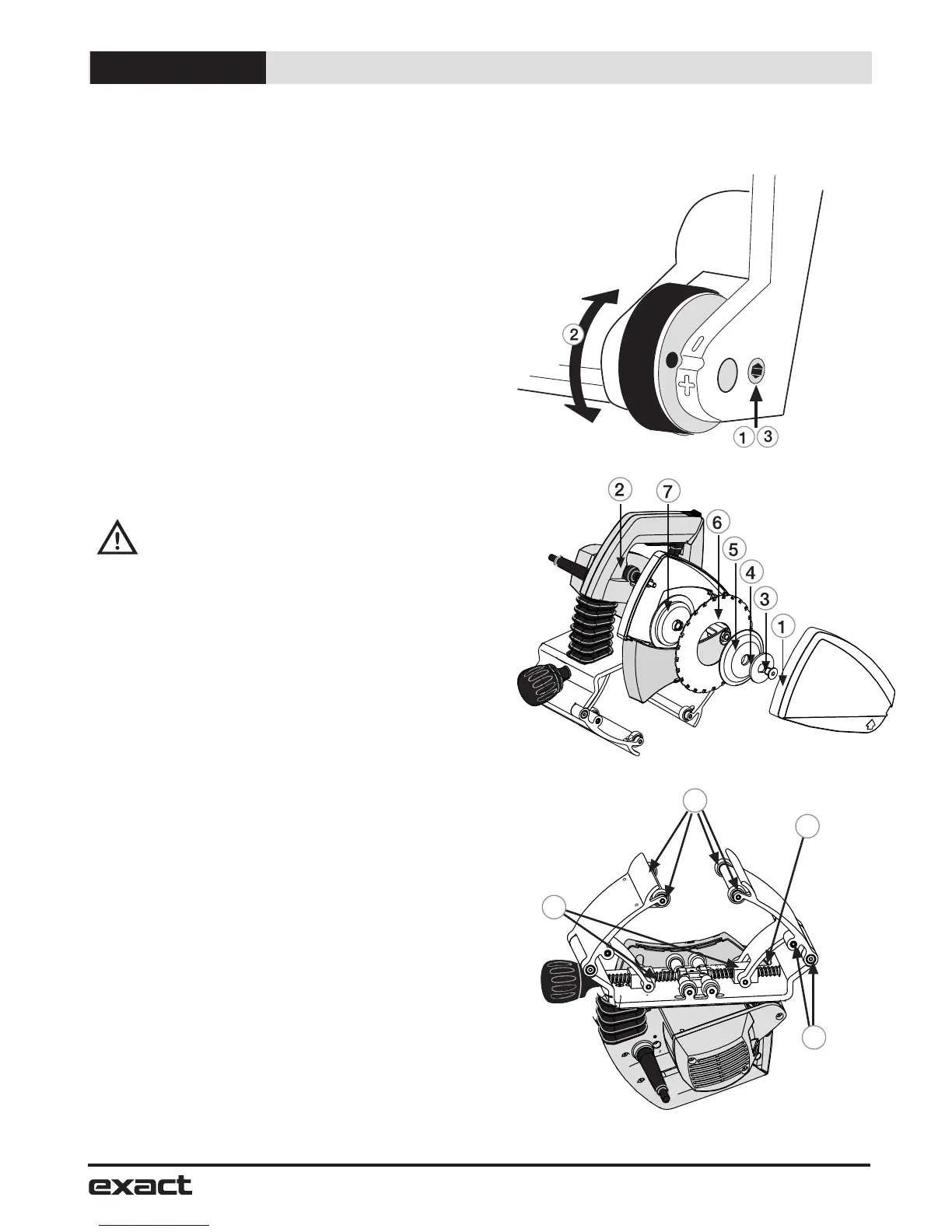 2

1 3

2 7 6 5 4 3 1

exact