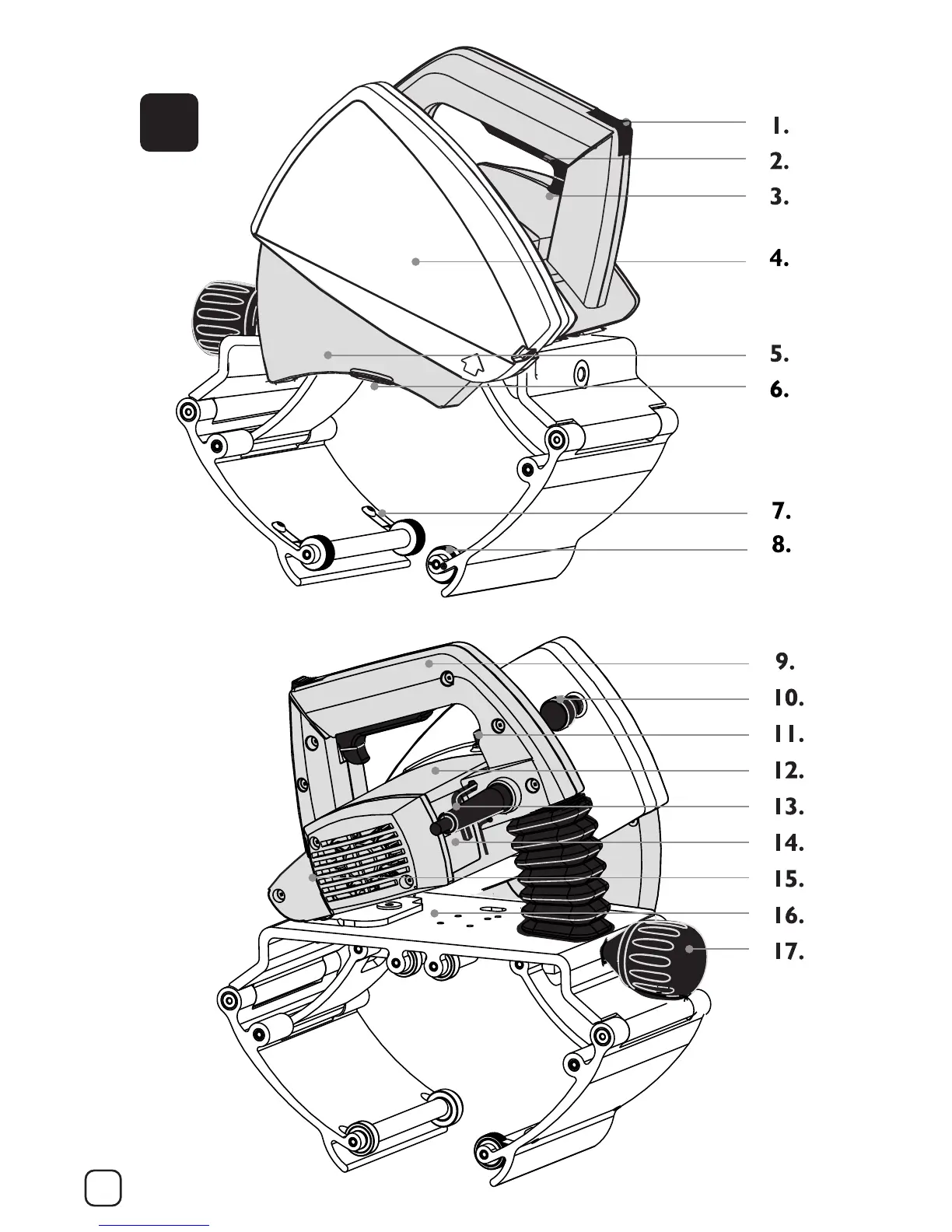 1.
2.
3.
4.
5.
6.
7.
8.
9.
10.
11.
12.
13.
14.
15.
16.
17.