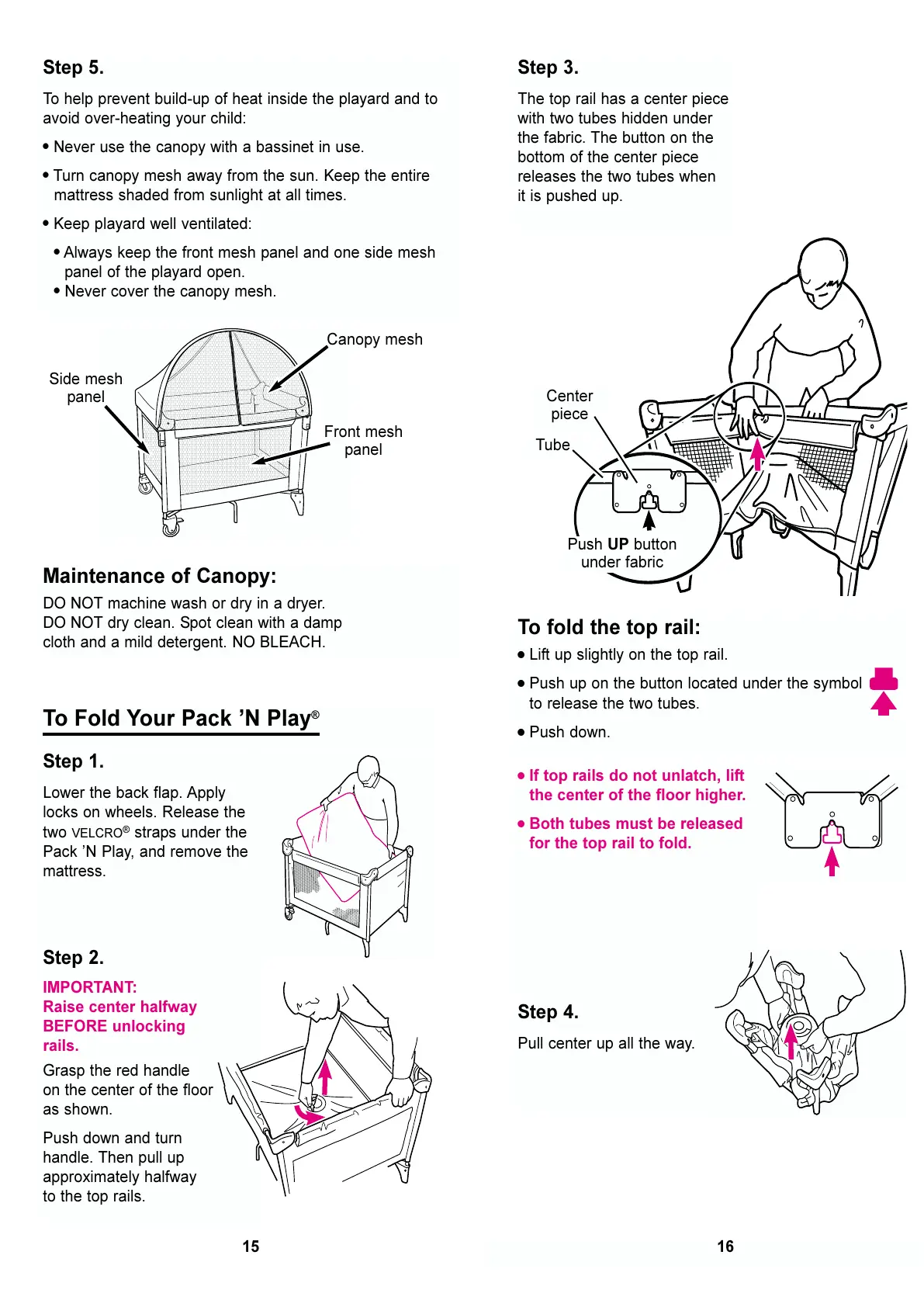 Step 5.

To help prevent build-up of heat inside the playard and to avoid over-heating your child:

• Never use the canopy with a bassinet in use.

• Turn canopy mesh away from the sun. Keep the entire mattress shaded from sunlight at all times.

• Keep playard well ventilated:

• Always keep the front mesh panel and one side mesh panel of the playard open.
• Never cover the canopy mesh.

Canopy mesh

Side mesh panel

Front mesh panel

Maintenance of Canopy:

DO NOT machine wash or dry in a dryer. DO NOT dry clean. Spot clean with a damp cloth and a mild detergent. NO BLEACH.

To Fold Your Pack 'N Play®

Step 1.

Lower the back flap. Apply locks on wheels. Release the two VELCRO® straps under the Pack 'N Play, and remove the mattress.

Step 2.

IMPORTANT: Raise center halfway BEFORE unlocking rails.

Grasp the red handle on the center of the floor as shown.

Push down and turn handle. Then pull up approximately halfway to the top rails.

15

Step 3.

The top rail has a center piece with two tubes hidden under the fabric. The button on the bottom of the center piece releases the two tubes when it is pushed up.

Center piece

Tube

Push UP button under fabric

To fold the top rail:

• Lift up slightly on the top rail.

• Push up on the button located under the symbol to release the two tubes.

• Push down.

• If top rails do not unlatch, lift the center of the floor higher.

• Both tubes must be released for the top rail to fold.

Step 4.

Pull center up all the way.

16