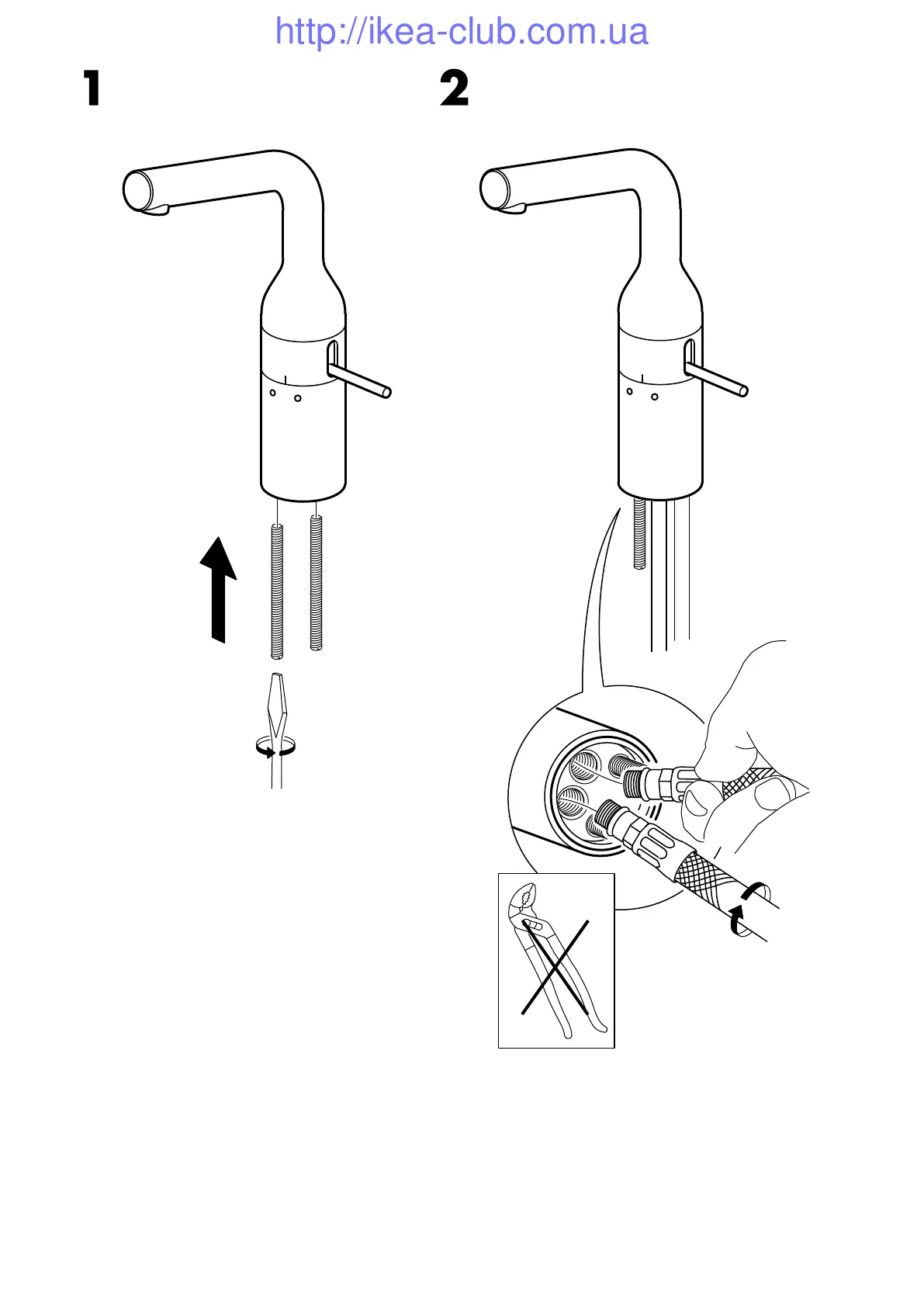 http://ikea-club.com.ua

1

2