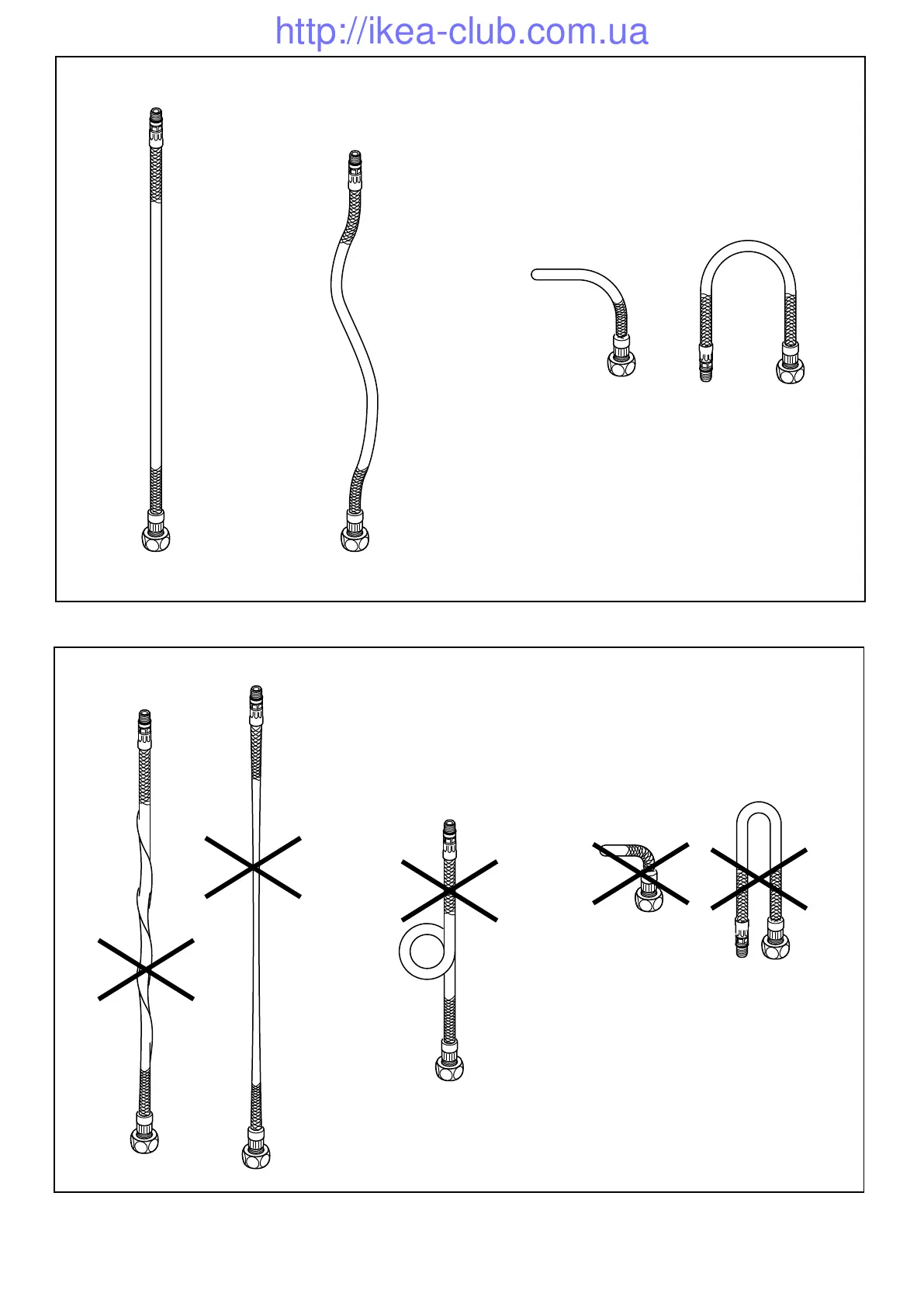 http://ikea-club.com.ua