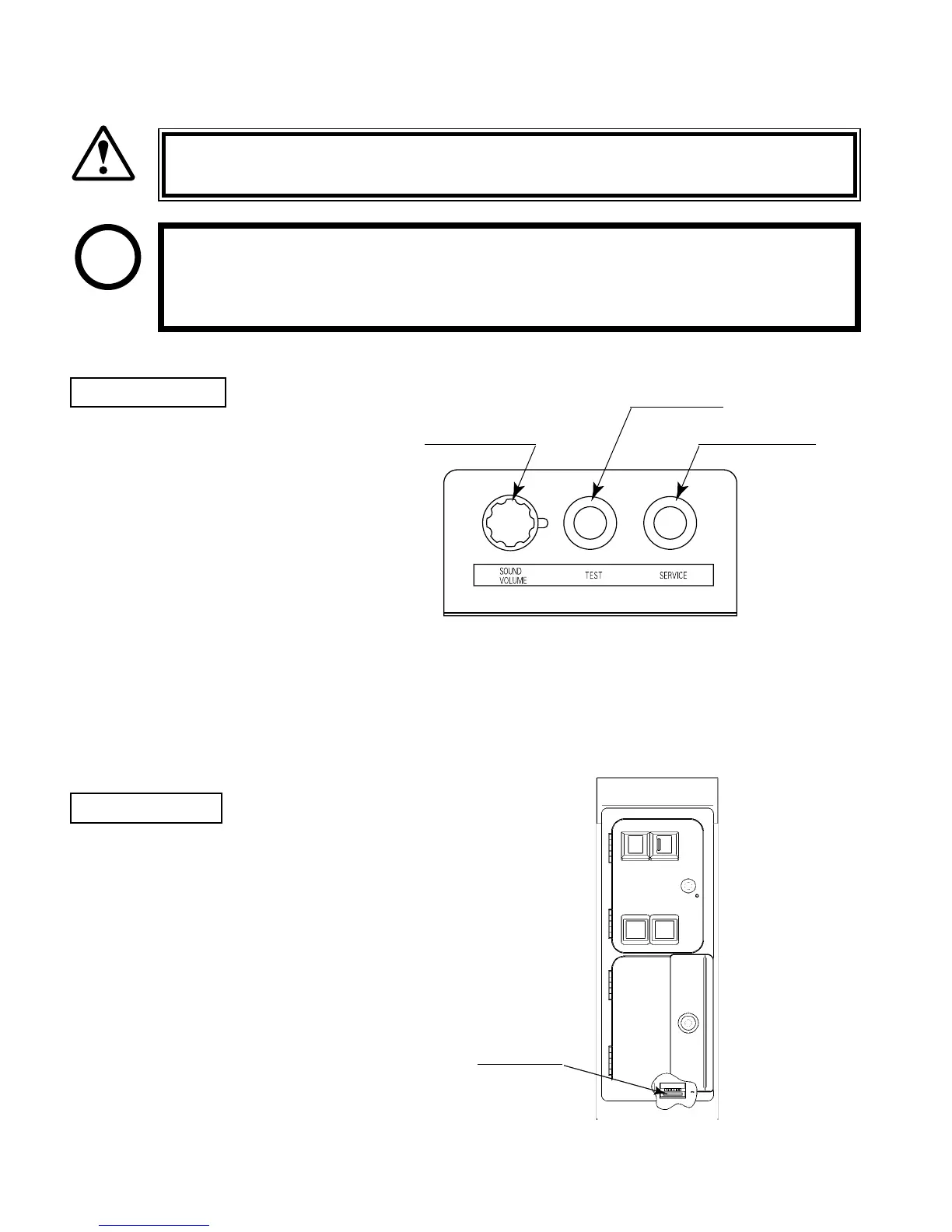 SOUND VOLUME

TEST

SERVICE