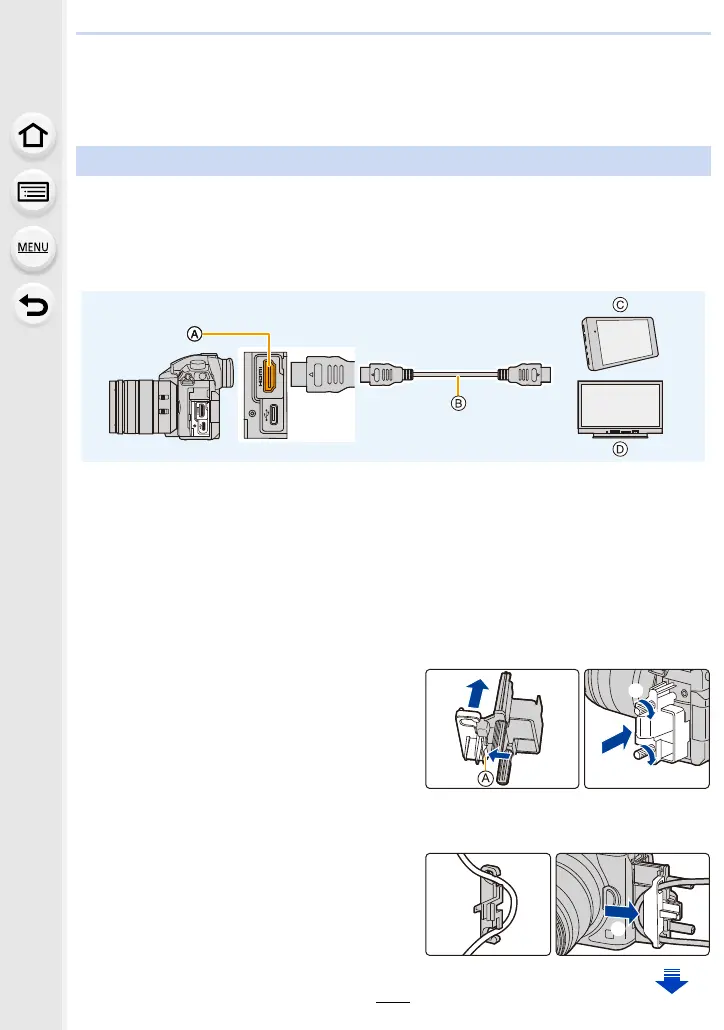 MENU

Ⓐ

Ⓑ

Ⓒ

Ⓓ

Ⓐ