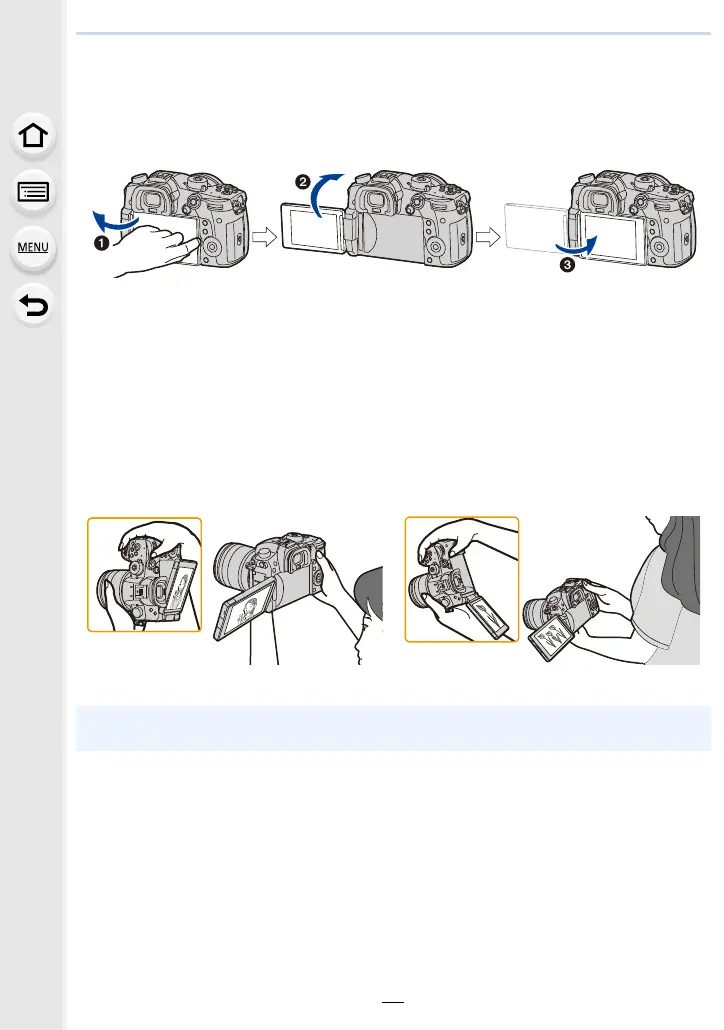 MENU

❶

❷

❸