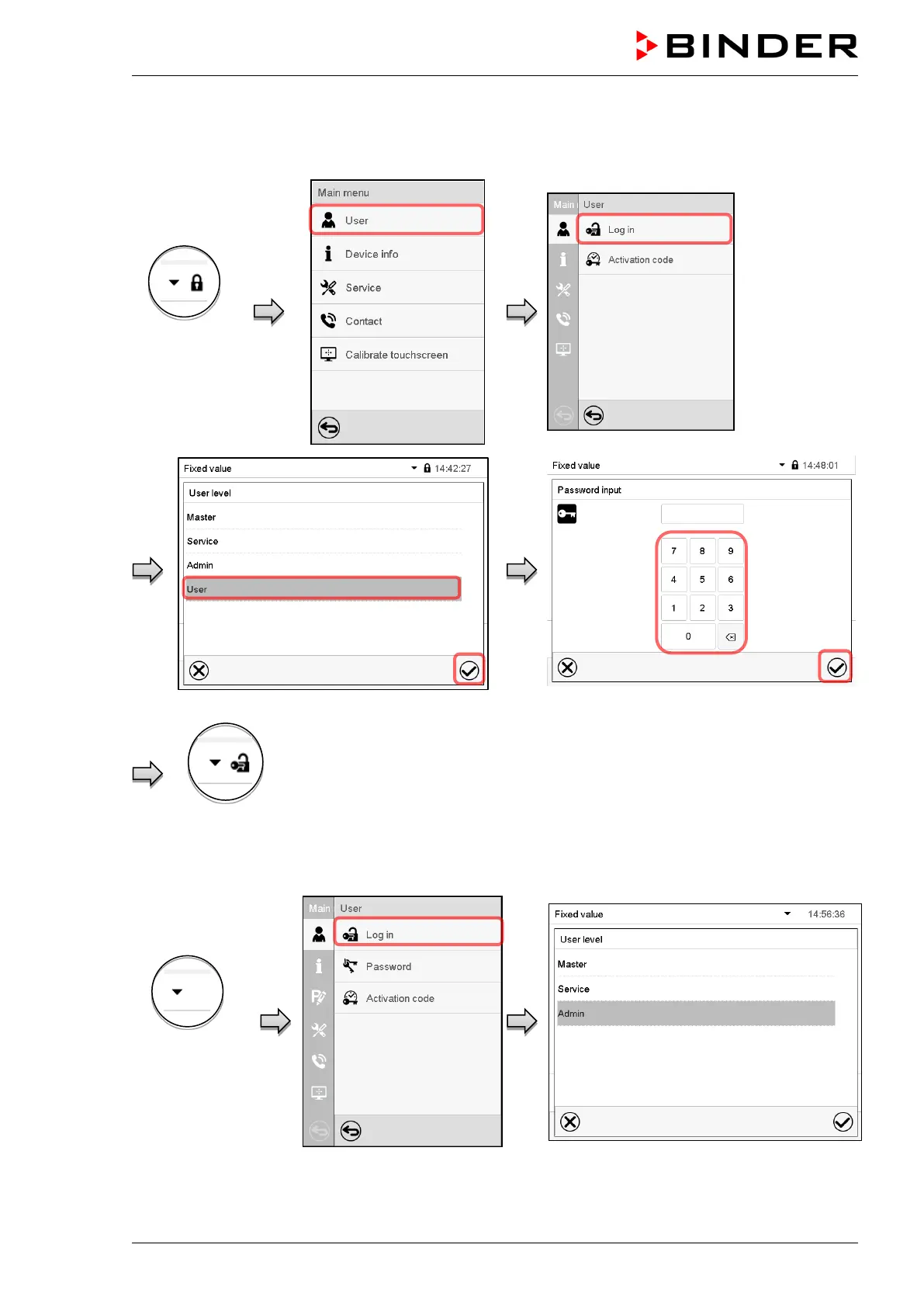 BINDER

Main menu

User

Device info

Service

Contact

Calibrate touchscreen

Main User

Log in

Activation code

Fixed value 14:42:27

User level

Master

Service

Admin

User

Fixed value 14:48:01

Password input

7 8 9

4 5 6

1 2 3

0

Main User

Log in

Password

Activation code

Fixed value 14:56:36

User level

Master

Service

Admin