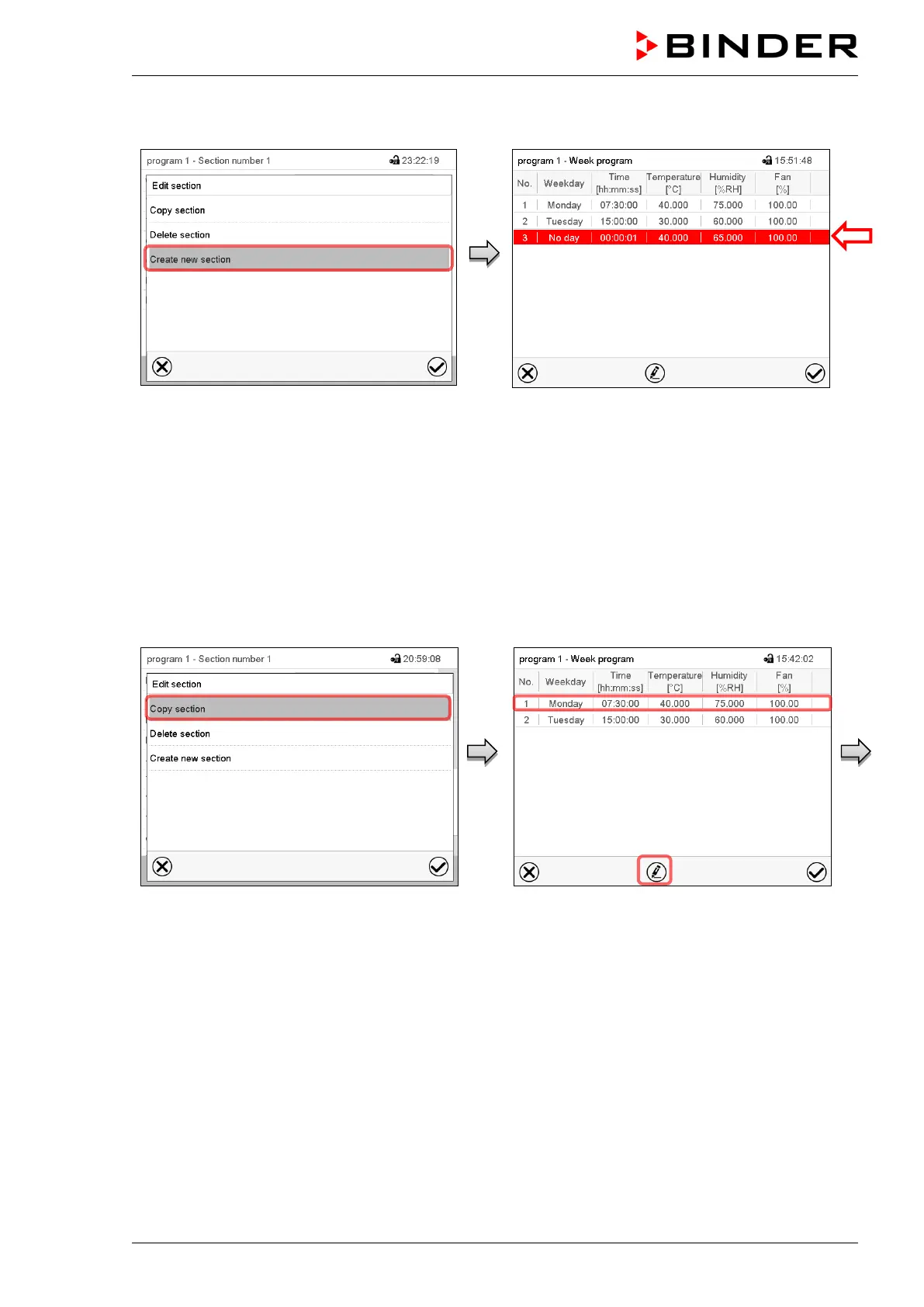 BINDER

program 1 - Section number 1 23:22:19

Edit section

Copy section

Delete section

Create new section

program 1 - Week program 15:51:48

| No. | Weekday | Time [hh:mm:ss] | Temperature [°C] | Humidity [%RH] | Fan [%] |
|---|---|---|---|---|---|
| 1 | Monday | 07:30:00 | 40.000 | 75.000 | 100.00 |
| 2 | Tuesday | 15:00:00 | 30.000 | 60.000 | 100.00 |
| 3 | No day | 00:00:01 | 40.000 | 65.000 | 100.00 |

program 1 - Section number 1 20:59:08

Edit section

Copy section

Delete section

Create new section

program 1 - Week program 15:42:02

| No. | Weekday | Time [hh:mm:ss] | Temperature [°C] | Humidity [%RH] | Fan [%] |
|---|---|---|---|---|---|
| 1 | Monday | 07:30:00 | 40.000 | 75.000 | 100.00 |
| 2 | Tuesday | 15:00:00 | 30.000 | 60.000 | 100.00 |