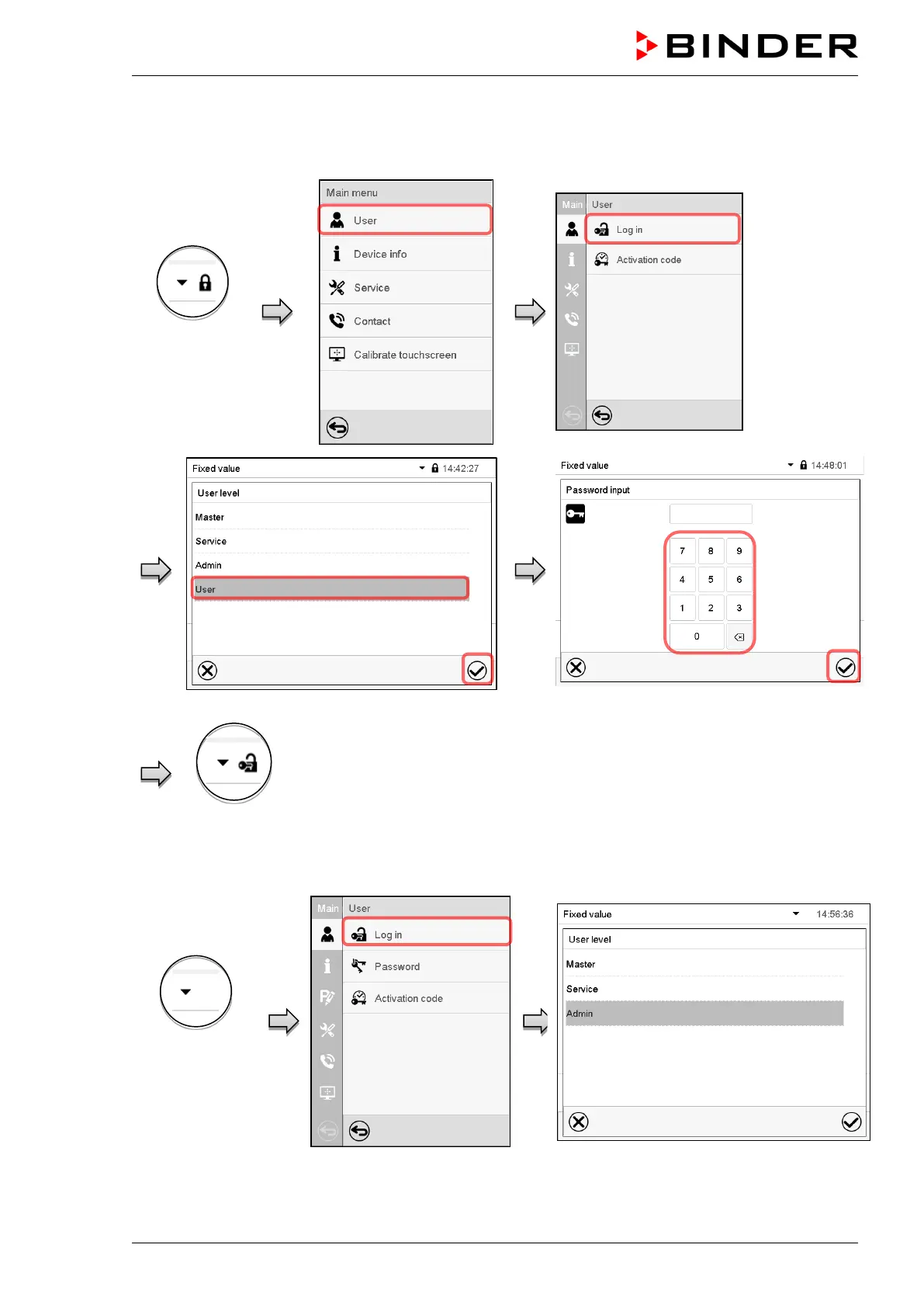 BINDER

Main menu
User
Device info
Service
Contact
Calibrate touchscreen

Main User
Log in
Activation code

Fixed value 14:42:27
User level
Master
Service
Admin
User

Fixed value 14:48:01
Password input
7 8 9
4 5 6
1 2 3
0

Main User
Log in
Password
Activation code

Fixed value 14:56:36
User level
Master
Service
Admin