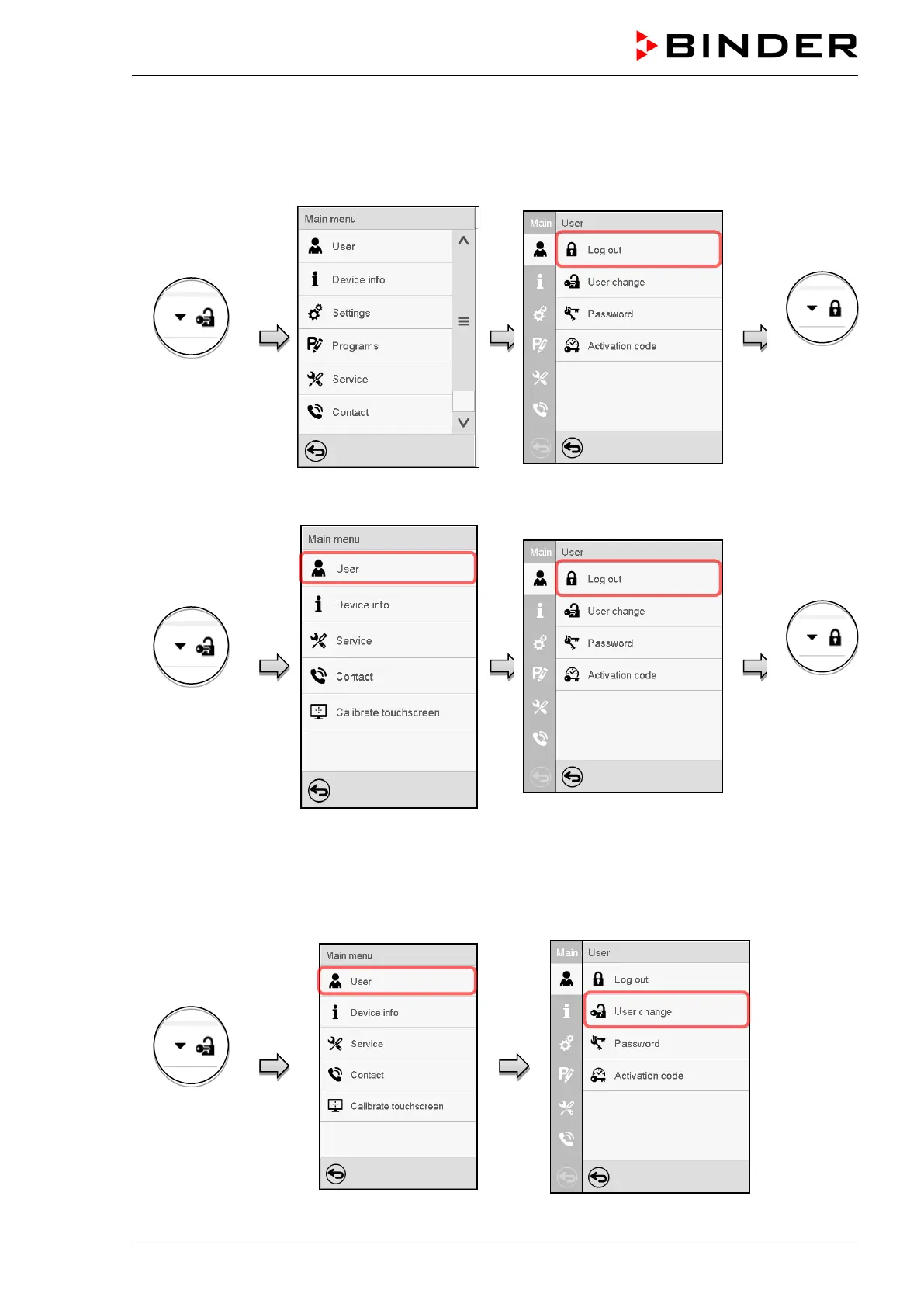 BINDER

Main menu

User

Device info

Settings

Programs

Service

Contact

Main User

Log out

User change

Password

Activation code

Main menu

User

Device info

Service

Contact

Calibrate touchscreen

Main User

Log out

User change

Password

Activation code

Main menu

User

Device info

Service

Contact

Calibrate touchscreen

Main User

Log out

User change

Password

Activation code