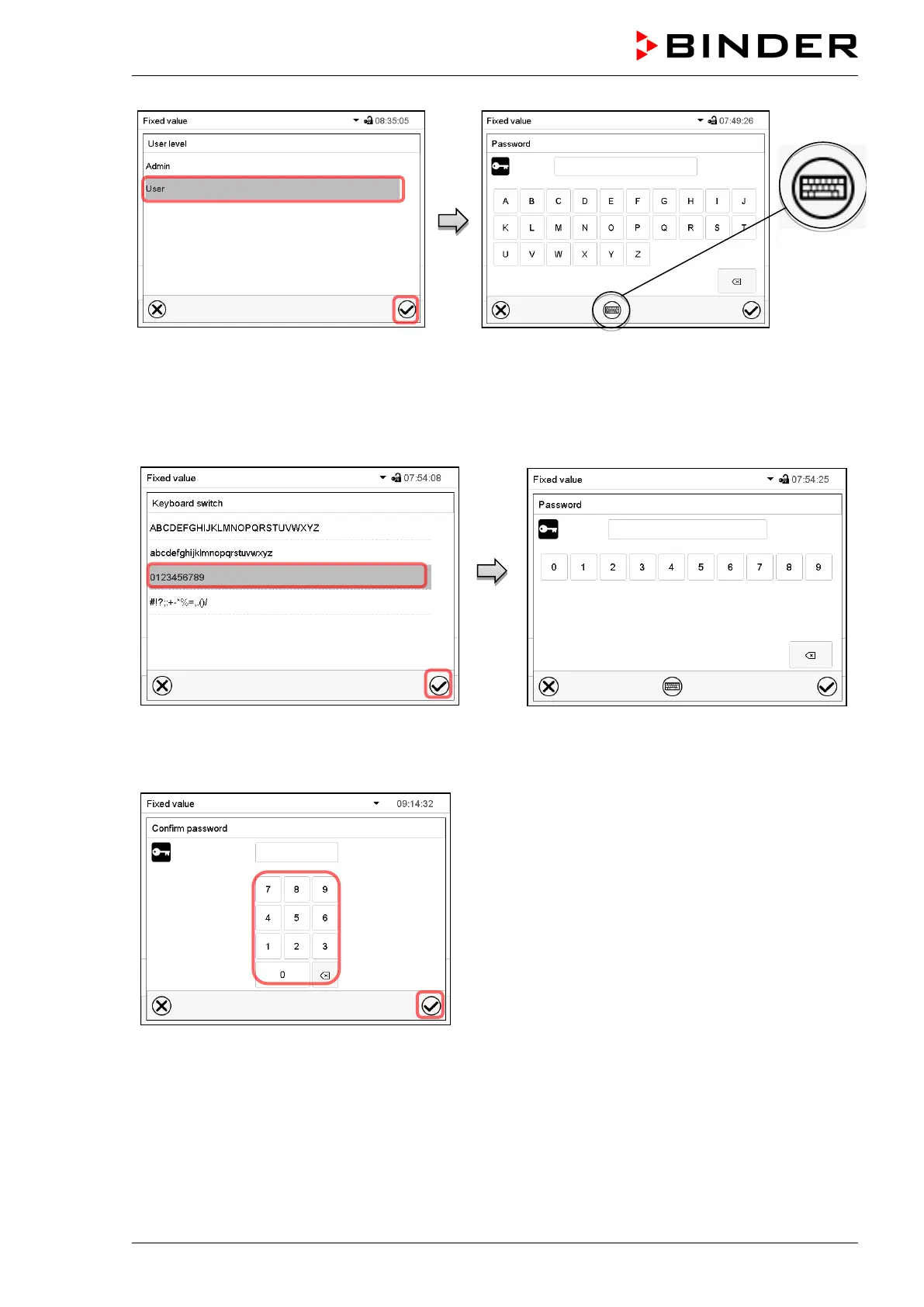 BINDER

Fixed value 08:35:05

User level

Admin

User

Fixed value 07:49:26

Password

A B C D E F G H I J

K L M N O P Q R S T

U V W X Y Z

Fixed value 07:54:08

Keyboard switch

ABCDEFGHIJKLMNOPQRSTUVWXYZ

abcdefghijklmnopqrstuvwxyz

0123456789

#!?;:+-*%=.,()/

Fixed value 07:54:25

Password

0 1 2 3 4 5 6 7 8 9

Fixed value 09:14:32

Confirm password

7 8 9

4 5 6

1 2 3

0