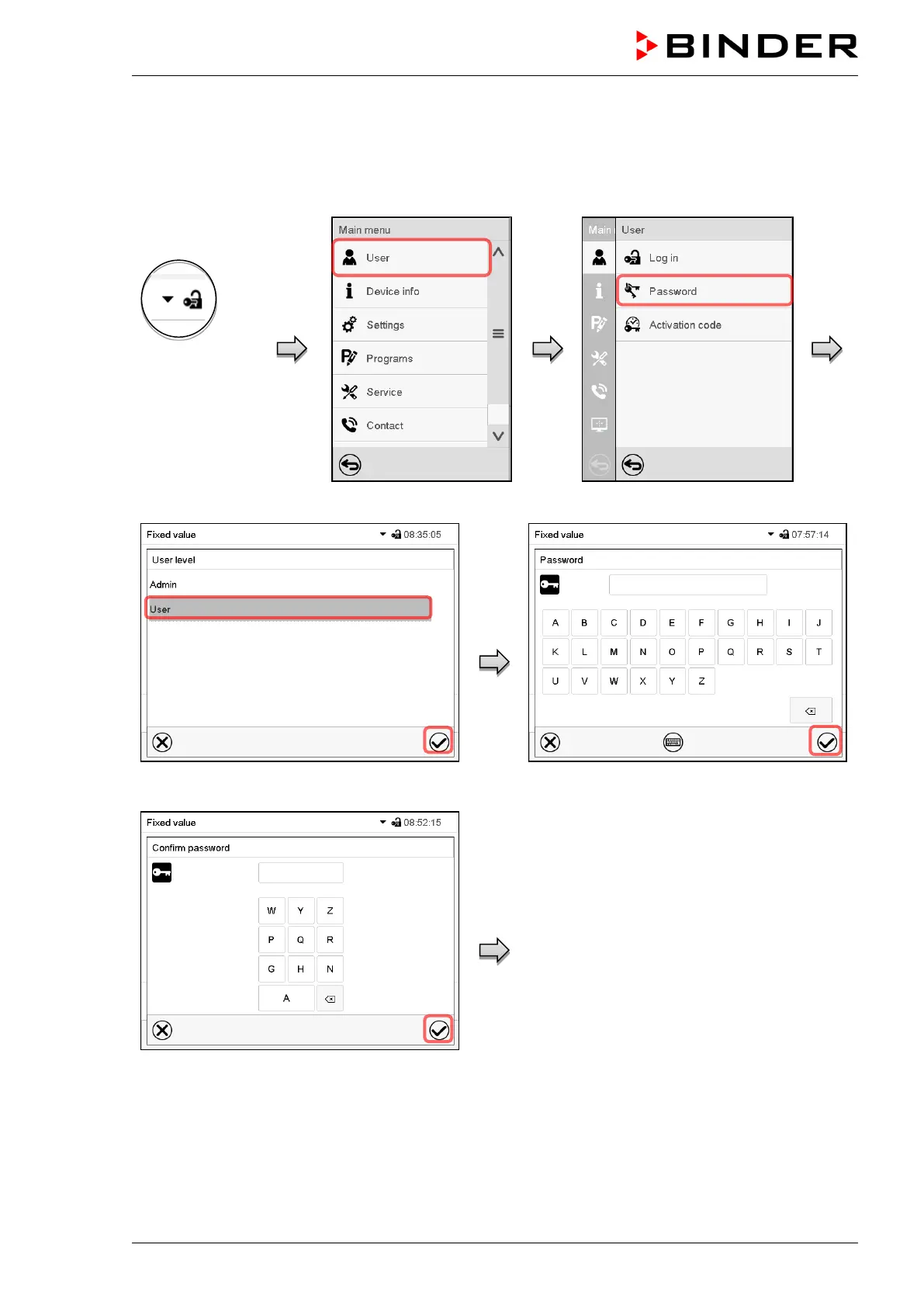 BINDER

Main menu
User
Device info
Settings
Programs
Service
Contact

Main
User
Log in
Password
Activation code

Fixed value 08:35:05
User level
Admin
User

Fixed value 07:57:14
Password
A B C D E F G H I J
K L M N O P Q R S T
U V W X Y Z

Fixed value 08:52:15
Confirm password
W Y Z
P Q R
G H N
A