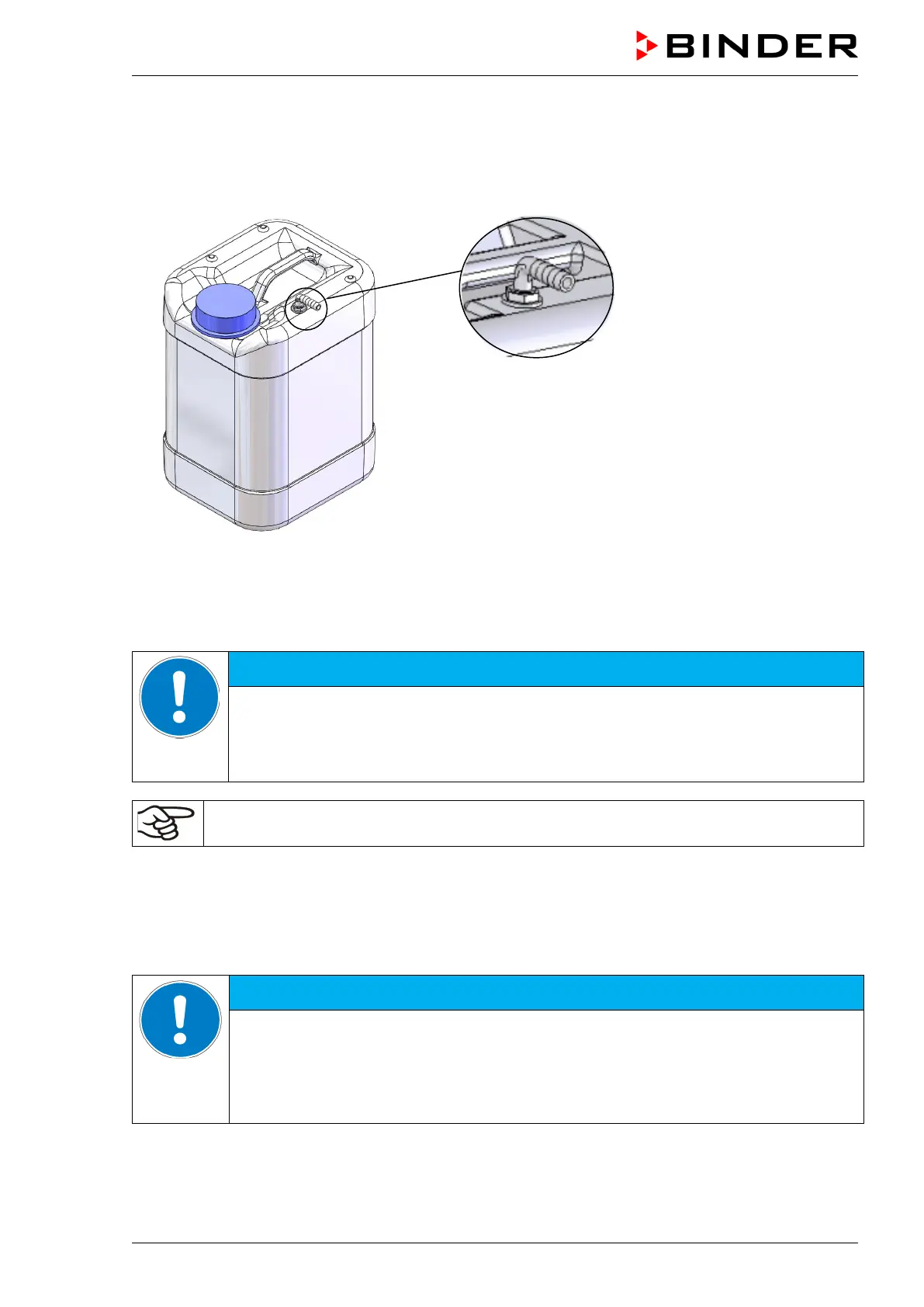 BINDER