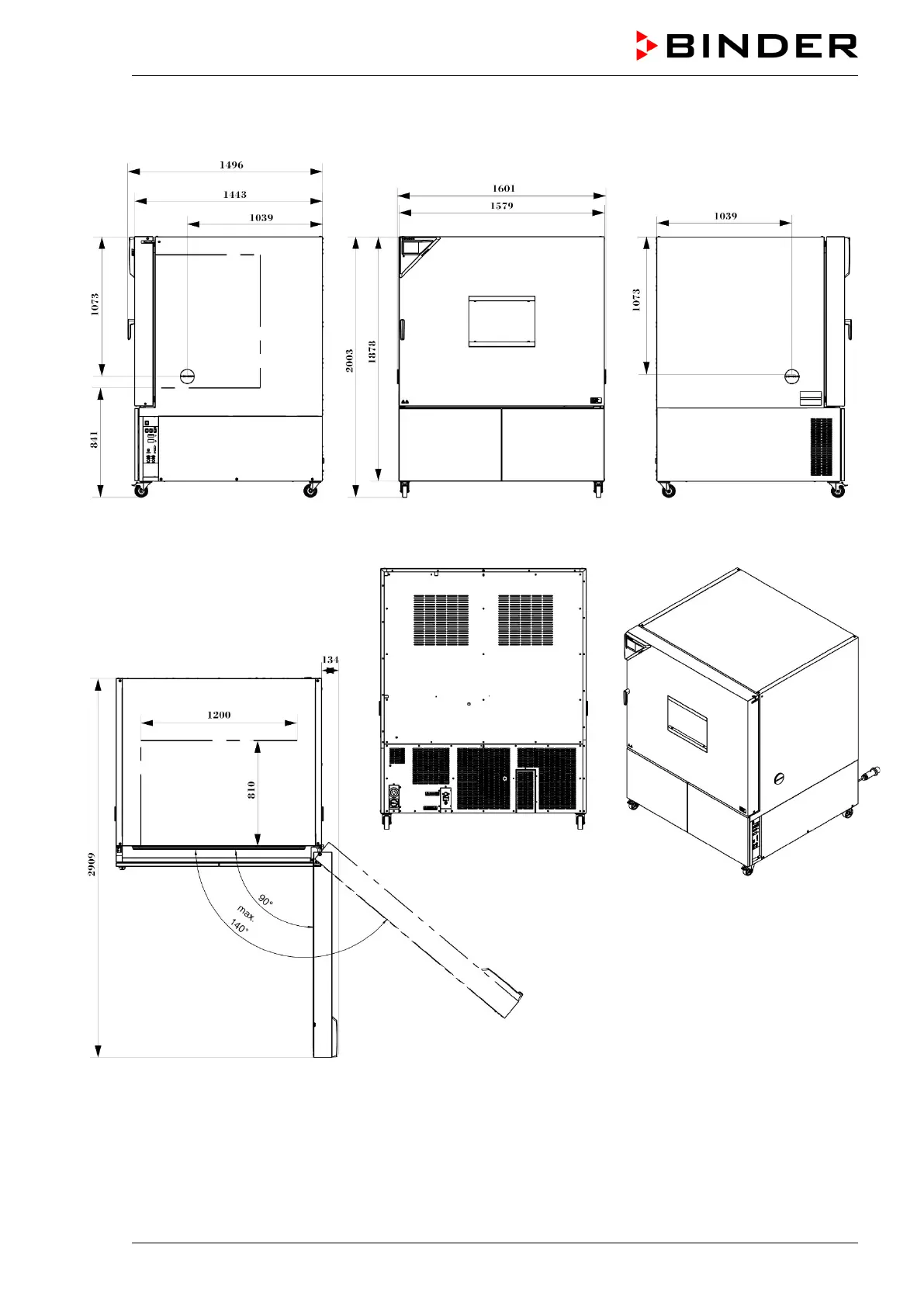 BINDER

1496
1443
1039
1073
841

1601
1579
2003
1878

1039
1073

134
1200
810
2909
90°
max.
140°