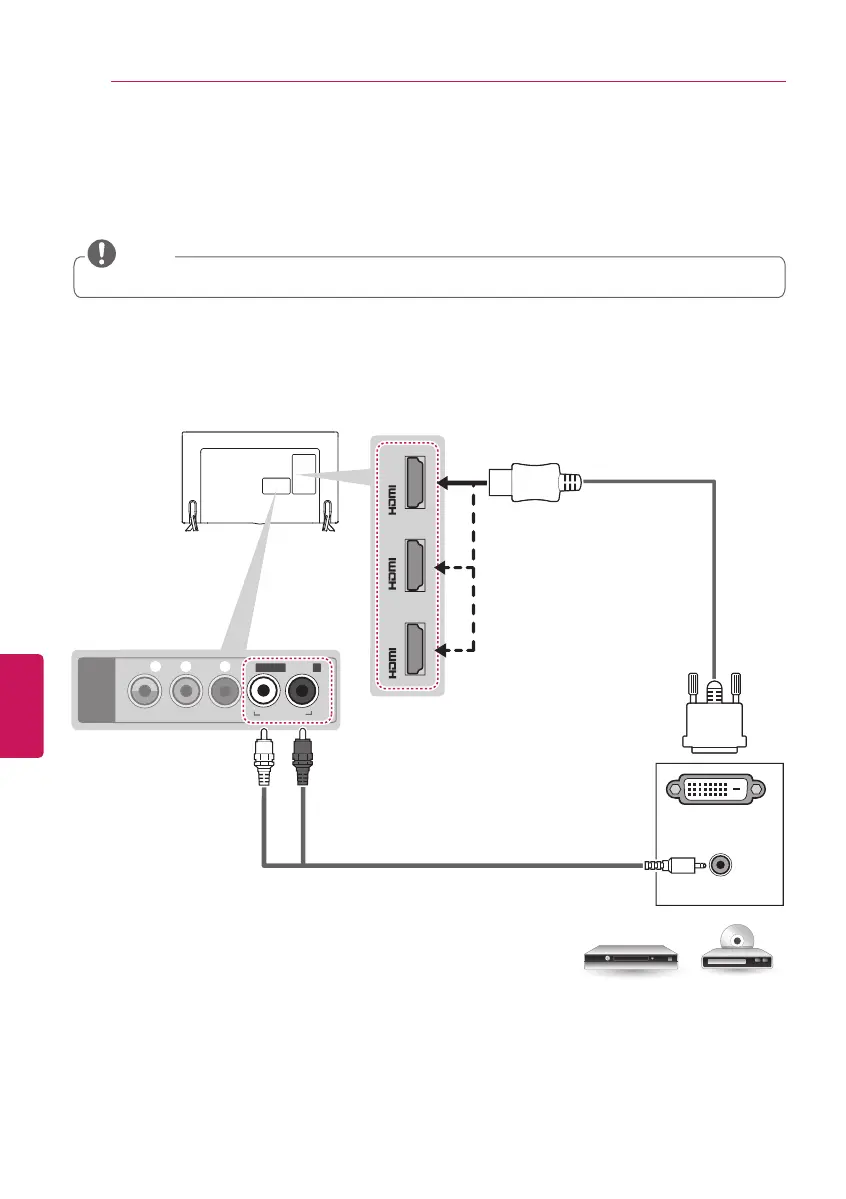 HDMI

HDMI

HDMI